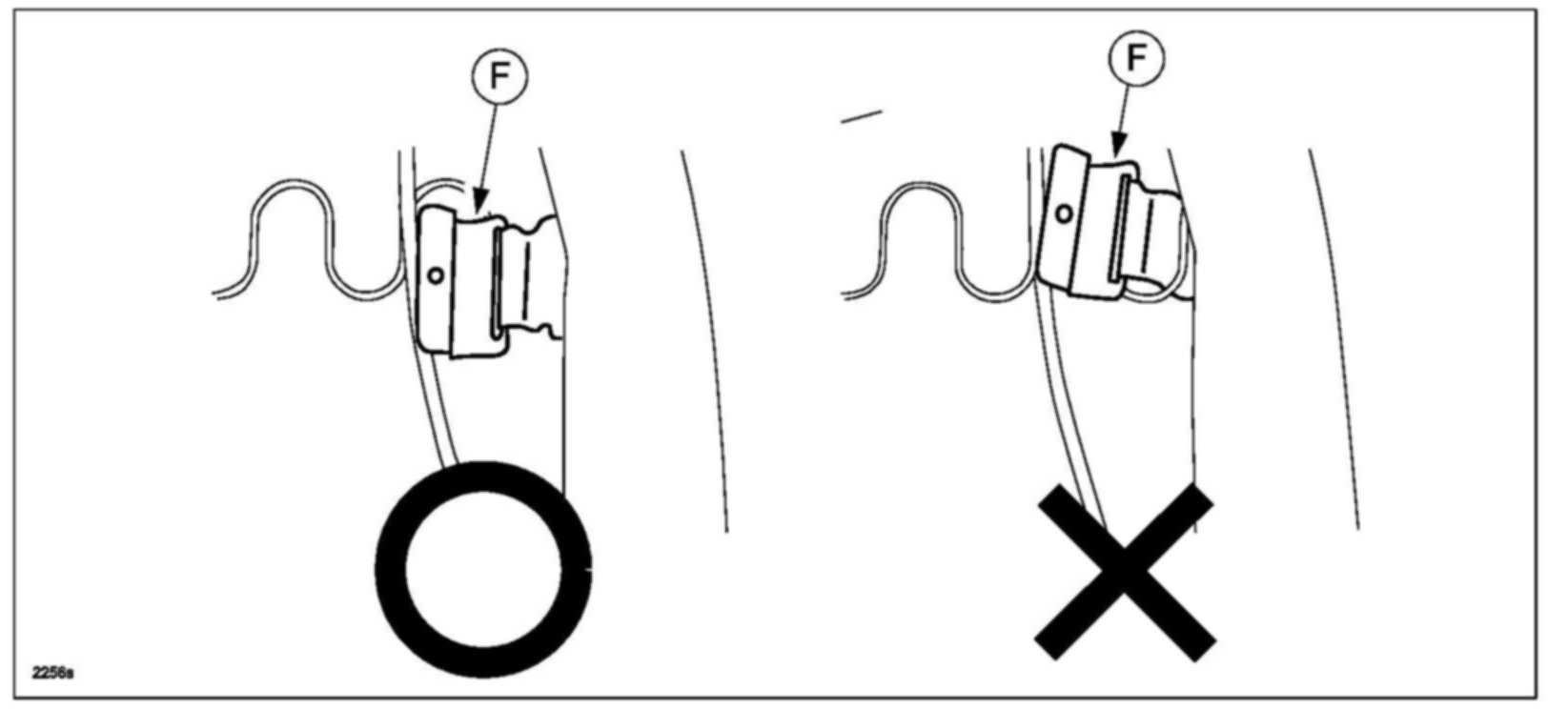 F

F

2256s