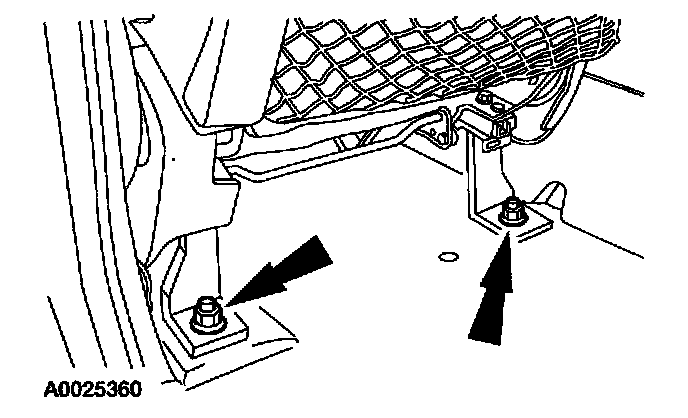 A0025360