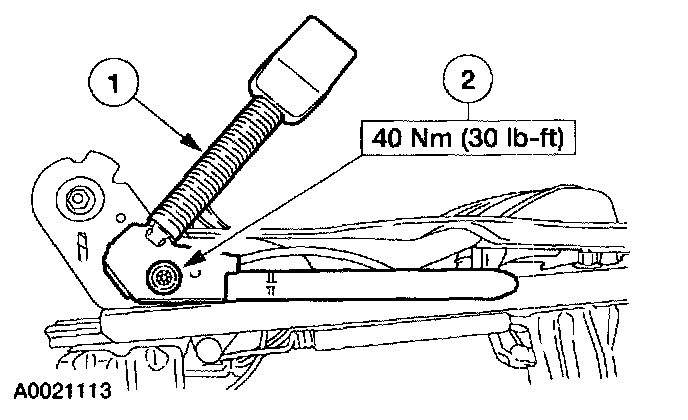 1

2

40 Nm (30 lb-ft)

A0021113