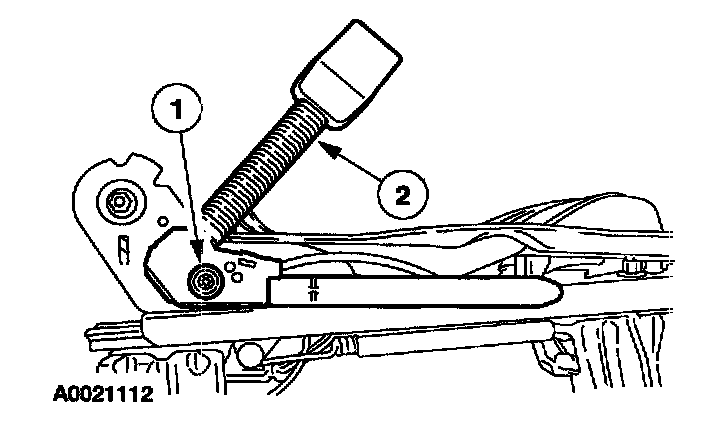 1

2

A0021112