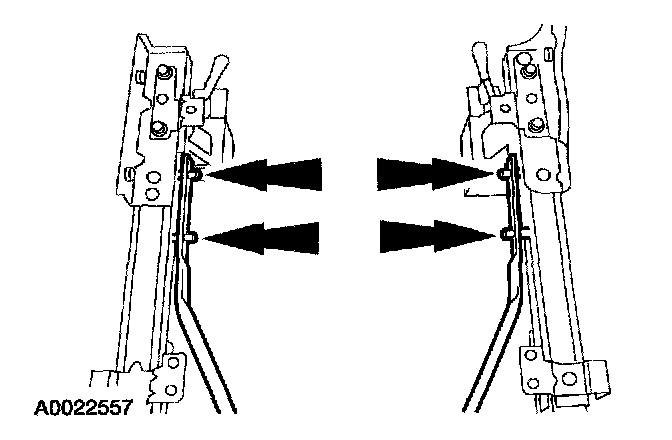 A0022557