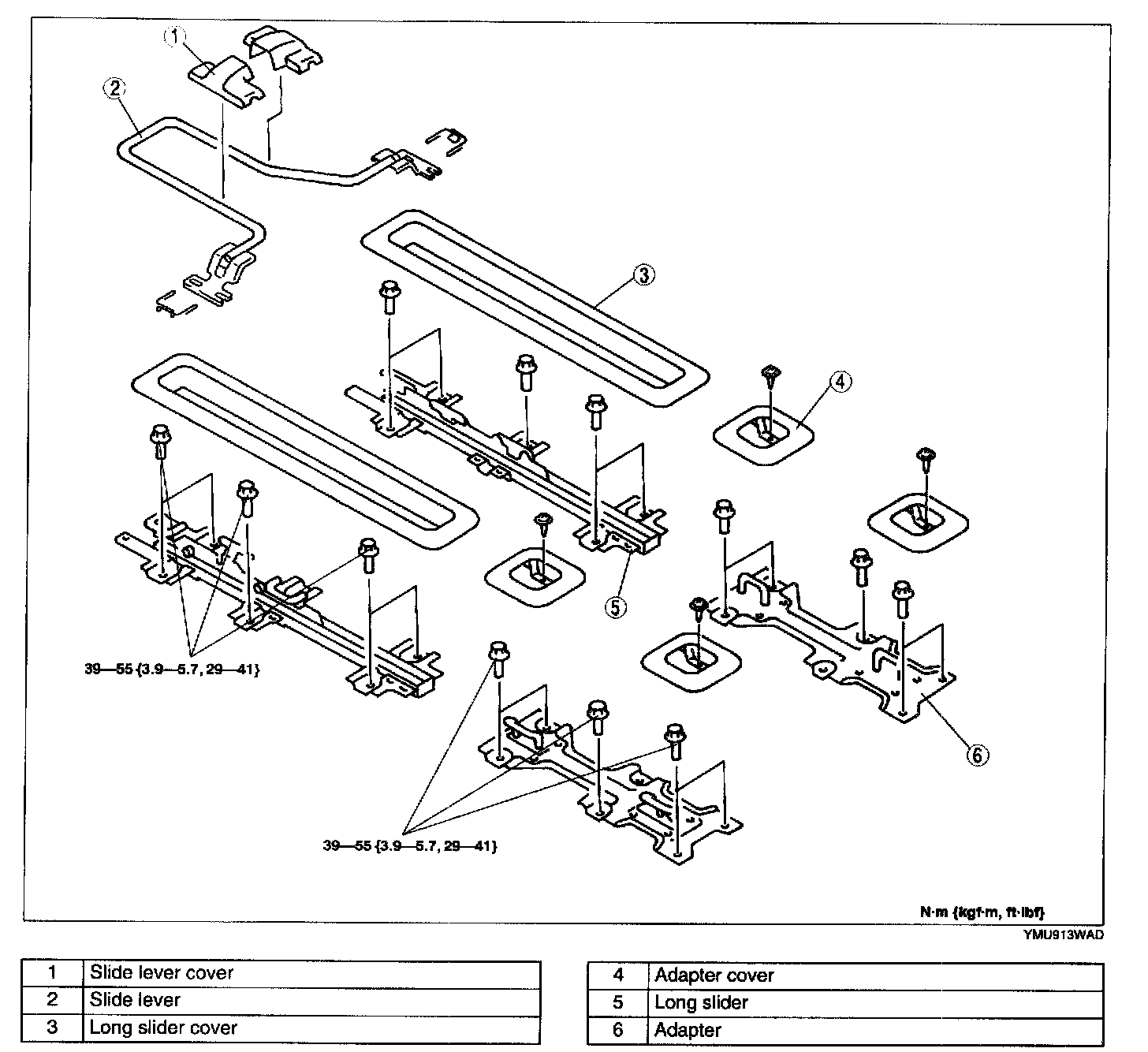 1
2
3
4
5
6

39—55 {3.9—5.7, 29—41}

39—55 {3.9—5.7, 29—41}

N·m {kgf·m, ft·lbf}

YMU913WAD

| 1 | Slide lever cover |
|---|---|
| 2 | Slide lever |
| 3 | Long slider cover |

| 4 | Adapter cover |
|---|---|
| 5 | Long slider |
| 6 | Adapter |