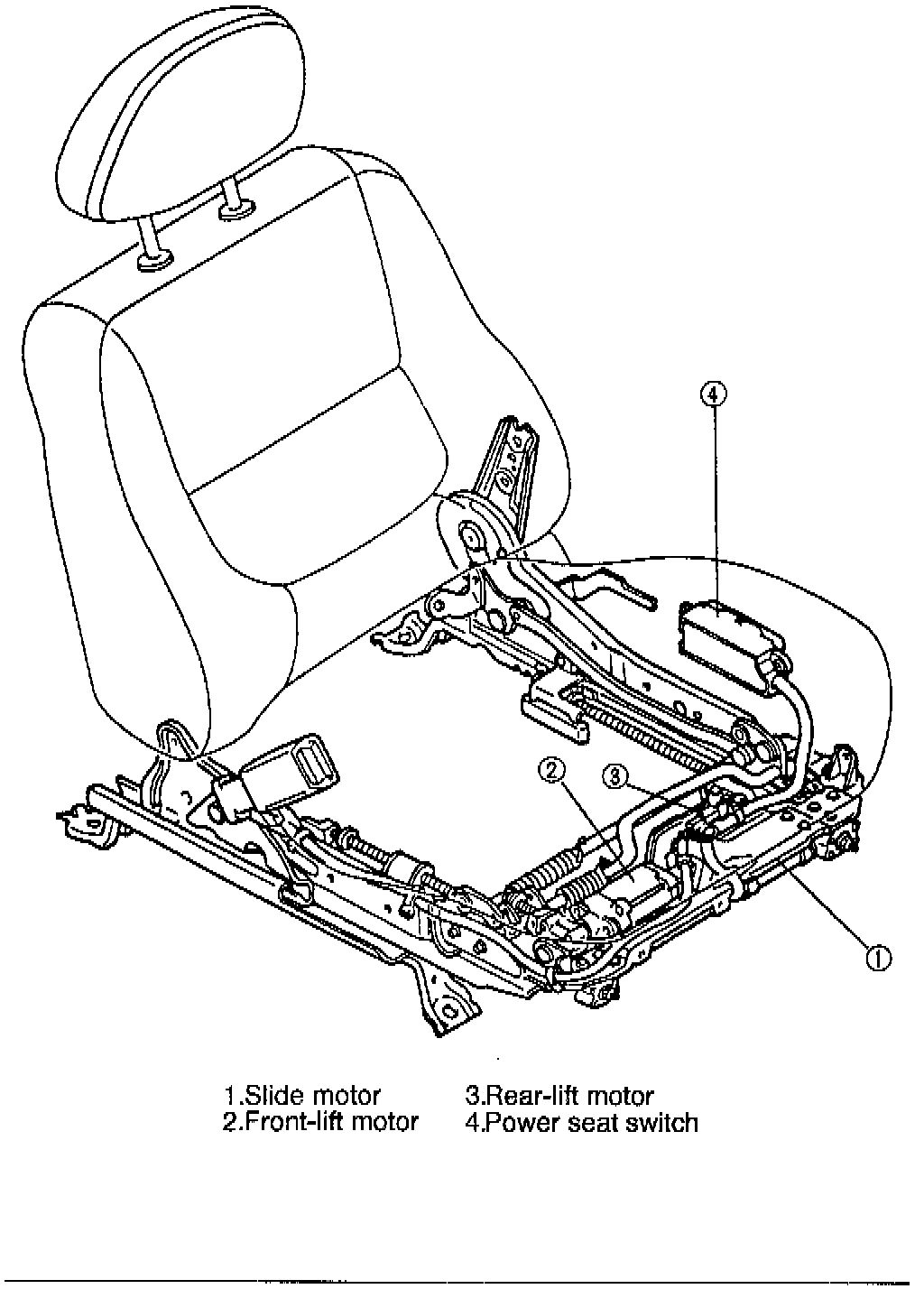 4

2

3

1

1.Slide motor
2.Front-lift motor

3.Rear-lift motor
4.Power seat switch