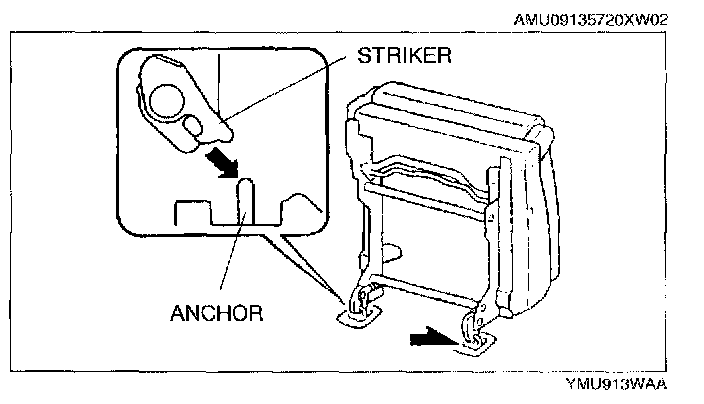 AMU09135720XW02

STRIKER

ANCHOR

YMU913WAA