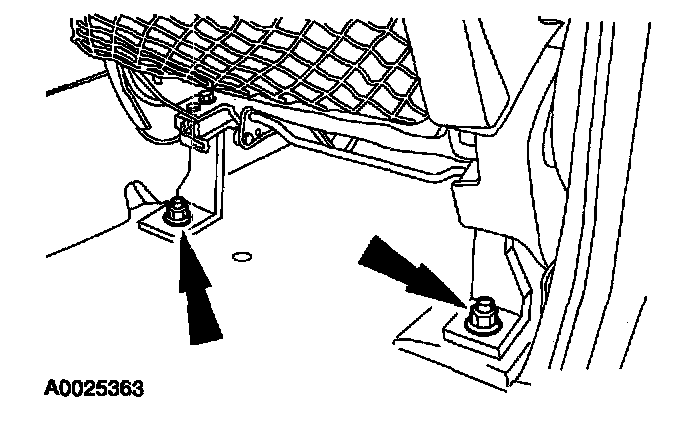 A0025363