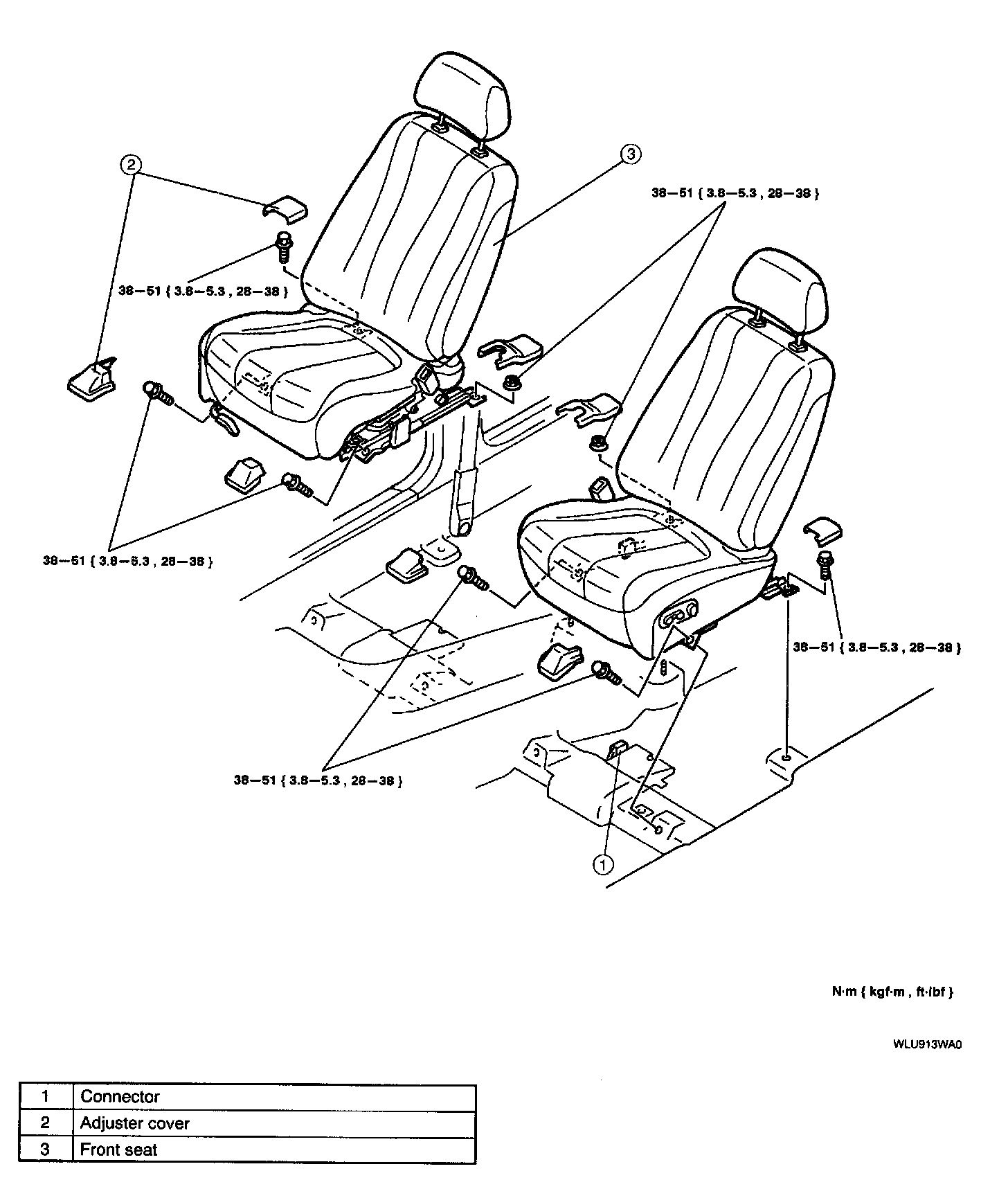 2

3

38—51 { 3.8—5.3 , 28—38 }

38—51 { 3.8—5.3 , 28—38 }

38—51 { 3.8—5.3 , 28—38 }

38—51 { 3.8—5.3 , 28—38 }

38—51 { 3.8—5.3 , 28—38 }

1

N·m { kgf·m , ft·lbf }

WLU913WA0

| 1 | Connector |
|---|---|
| 2 | Adjuster cover |
| 3 | Front seat |