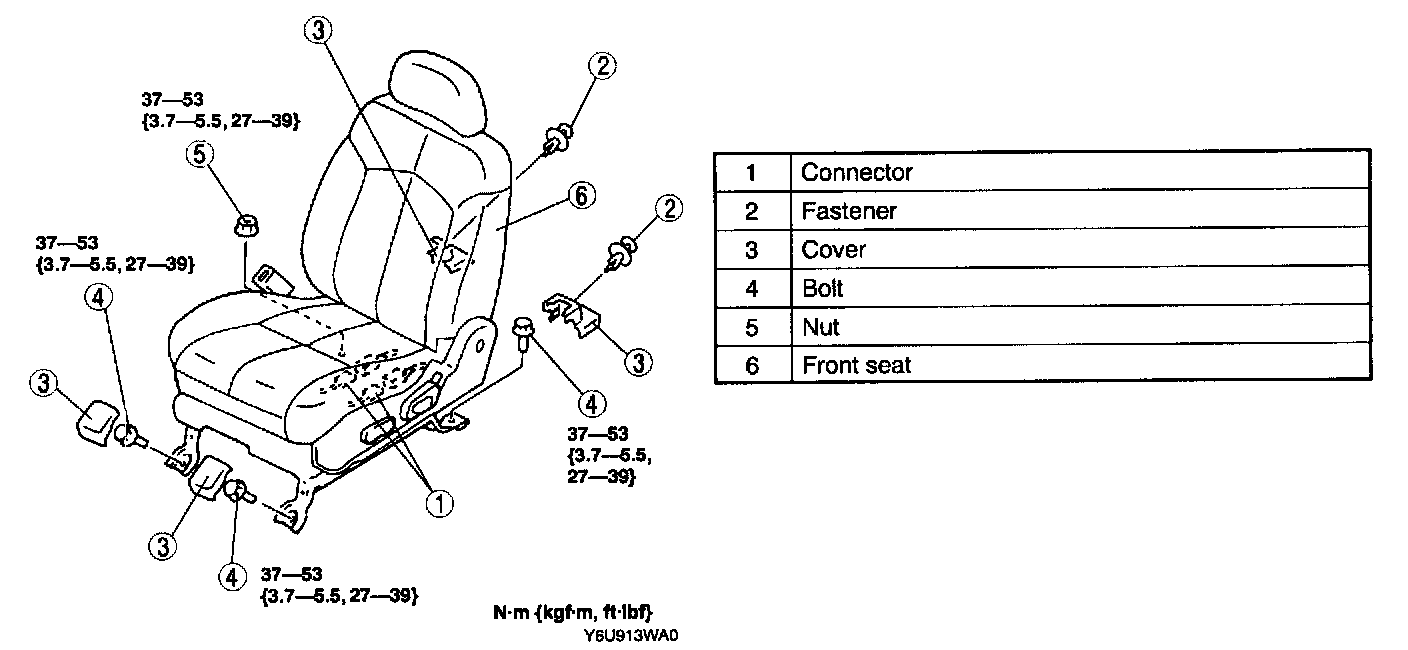 3

2

37—53
{3.7—5.5, 27—39}

5

6

2

37—53
{3.7—5.5, 27—39}

4

3

3

4

37—53
{3.7—5.5,
27—39}

1

3

4

37—53
{3.7—5.5, 27—39}

N·m {kgf·m, ft·lbf}
Y6U913WA0

| 1 | Connector |
|---|---|
| 2 | Fastener |
| 3 | Cover |
| 4 | Bolt |
| 5 | Nut |
| 6 | Front seat |