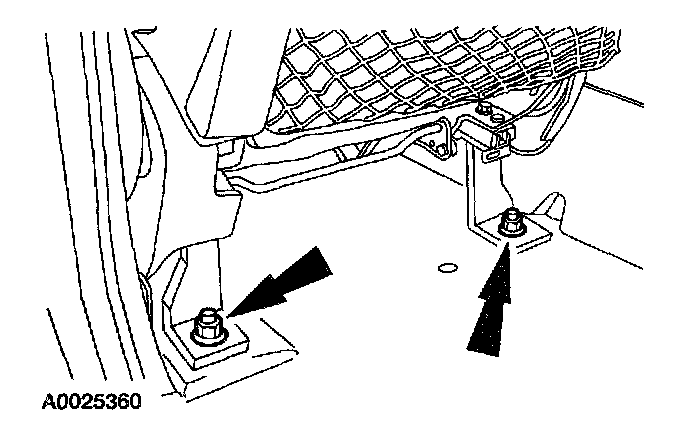 A0025360