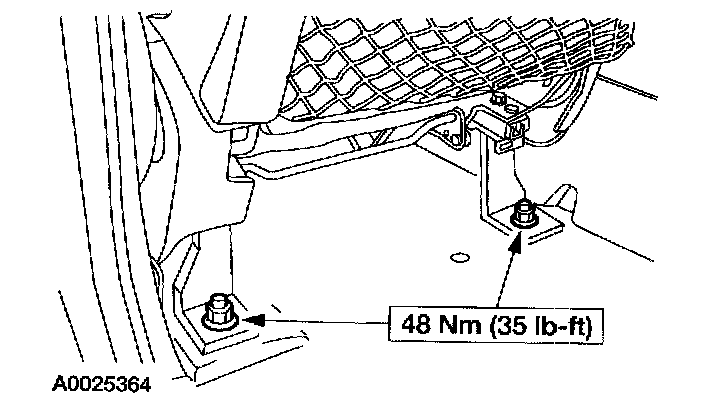 48 Nm (35 lb-ft)

A0025364