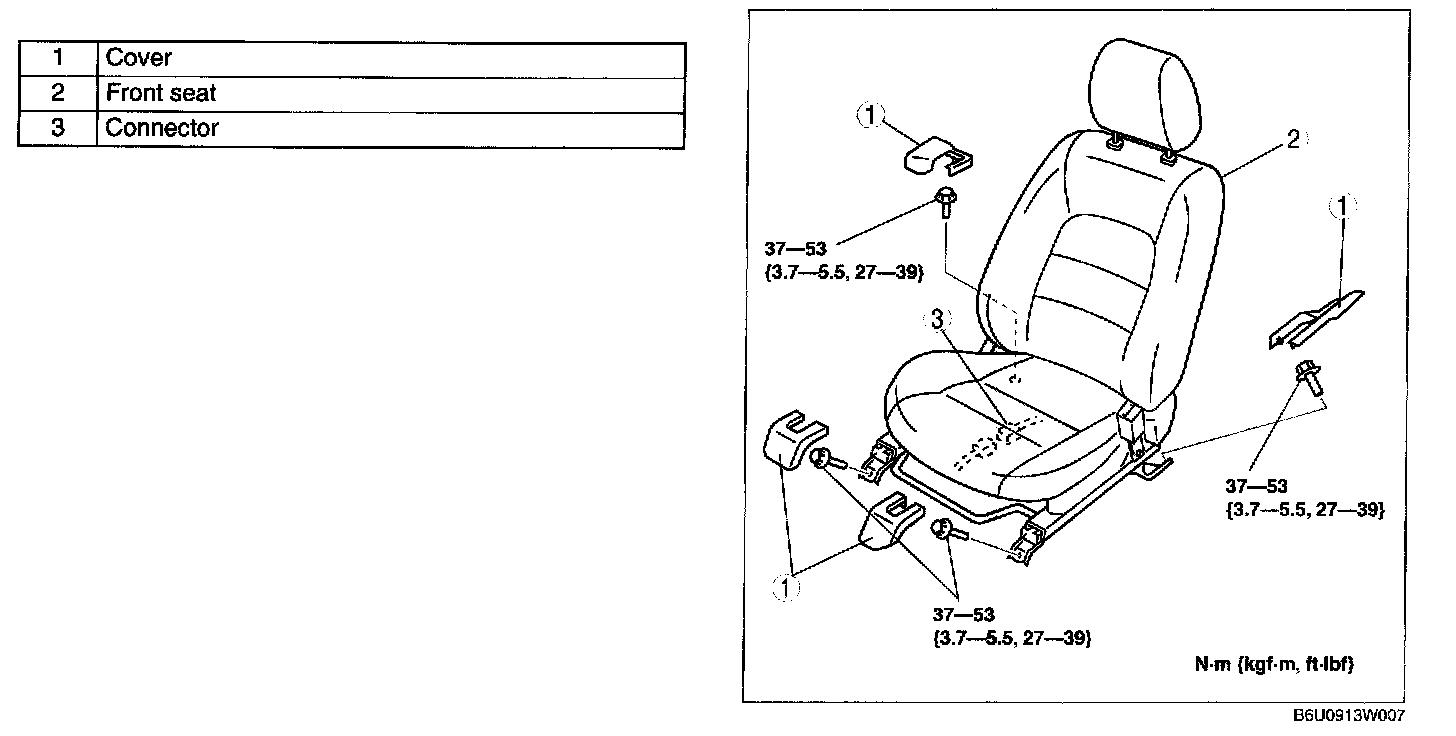 | 1 | Cover |
|---|---|
| 2 | Front seat |
| 3 | Connector |

1

2

1

37—53
{3.7—5.5, 27—39}

3

37—53
{3.7—5.5, 27—39}

1

37—53
{3.7—5.5, 27—39}

N·m {kgf·m, ft·lbf}

B6U0913W007