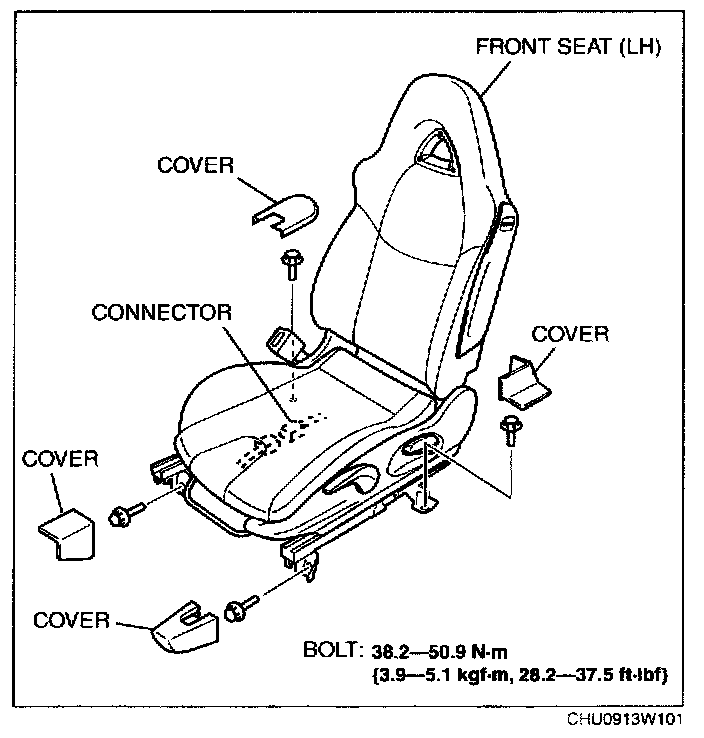 FRONT SEAT (LH)

COVER

CONNECTOR

COVER

COVER

COVER

BOLT: 38.2—50.9 N·m {3.9—5.1 kgf·m, 28.2—37.5 ft·lbf}

CHU0913W101