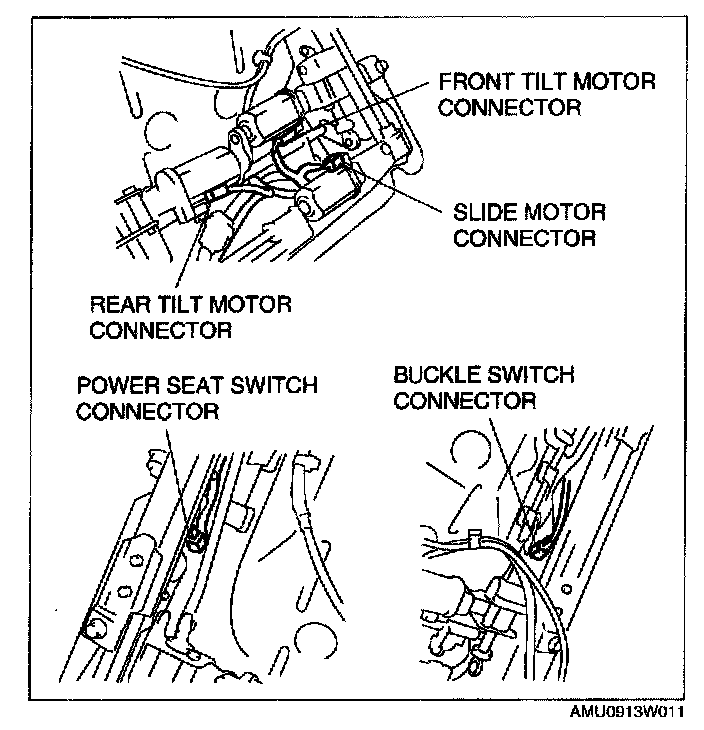 FRONT TILT MOTOR CONNECTOR

SLIDE MOTOR CONNECTOR

REAR TILT MOTOR CONNECTOR

POWER SEAT SWITCH CONNECTOR

BUCKLE SWITCH CONNECTOR

AMU0913W011