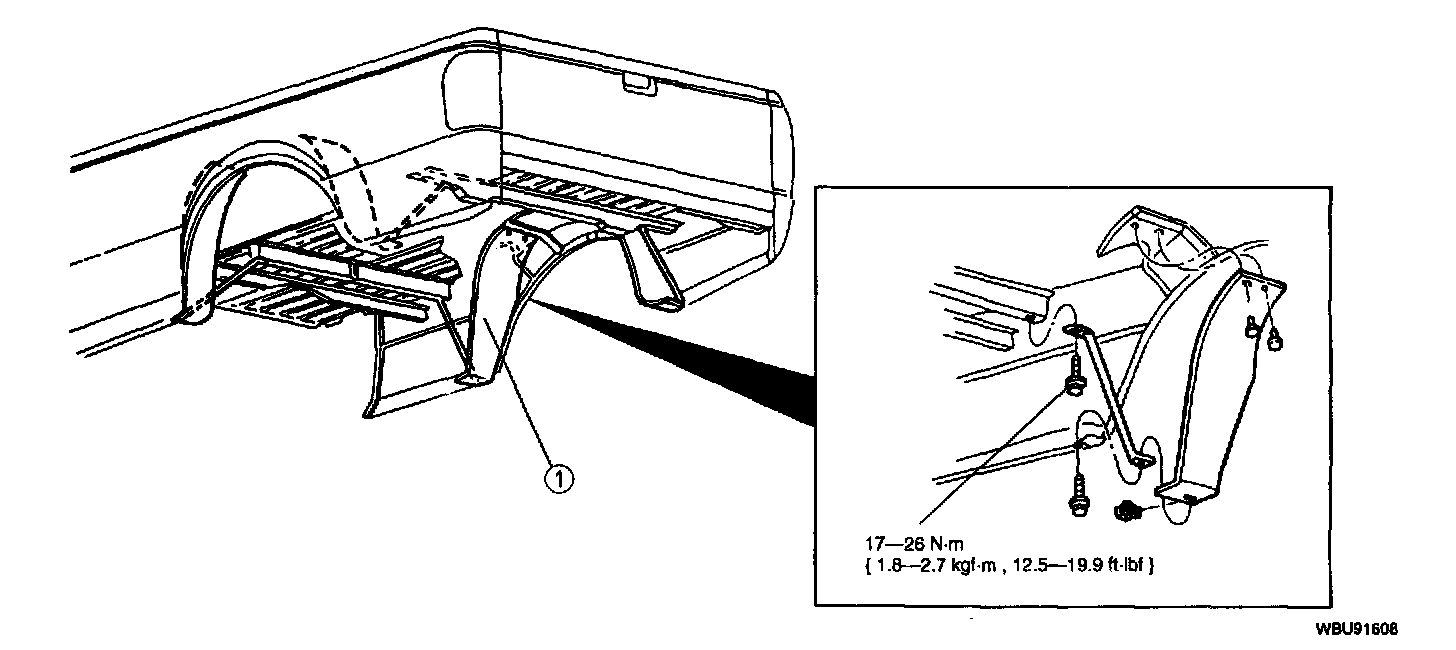 1

17—26 N·m
{ 1.8—2.7 kgf·m , 12.5—19.9 ft·lbf }

WBU91608