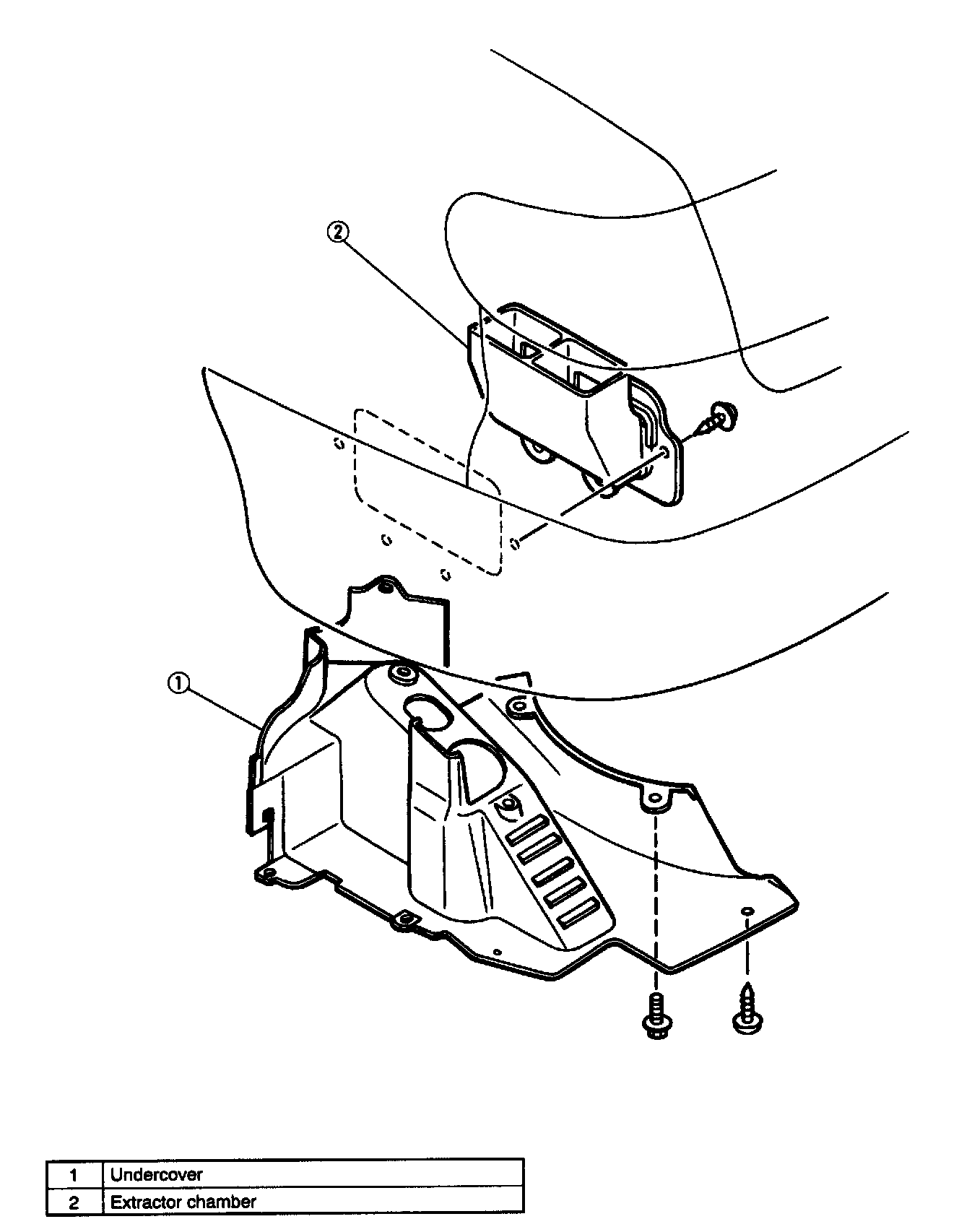 ②

①

| 1 | Undercover |
|---|---|
| 2 | Extractor chamber |