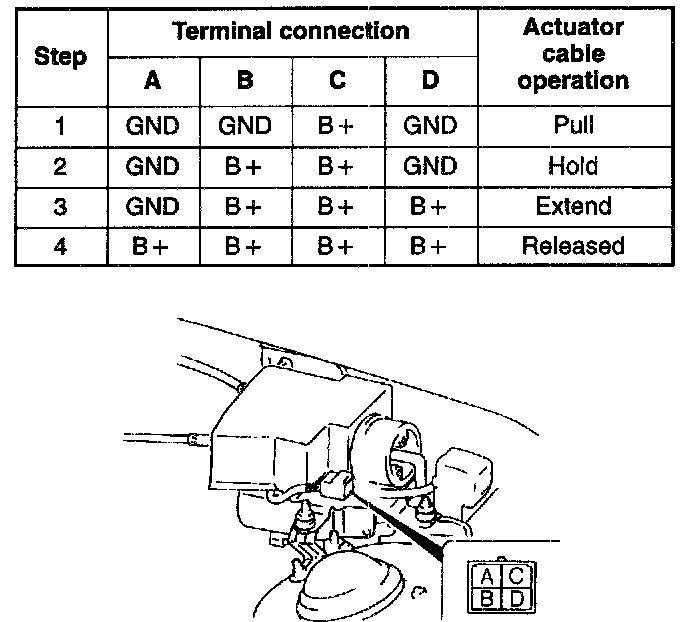 | Step | Terminal connection A | Terminal connection B | Terminal connection C | Terminal connection D | Actuator cable operation |
|---|---|---|---|---|---|
| 1 | GND | GND | B+ | GND | Pull |
| 2 | GND | B+ | B+ | GND | Hold |
| 3 | GND | B+ | B+ | B+ | Extend |
| 4 | B+ | B+ | B+ | B+ | Released |

A C
B D