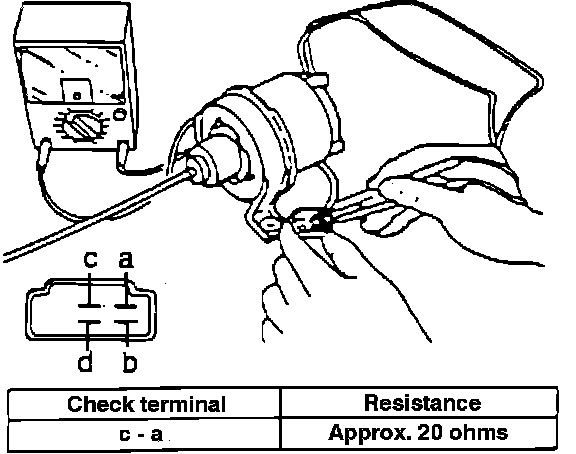 c a

d b

| Check terminal | Resistance |
|---|---|
| c - a | Approx. 20 ohms |