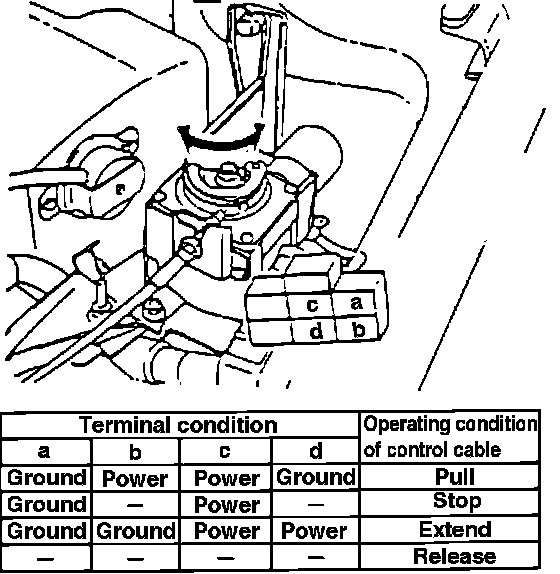 c a
d b

| Terminal condition | | | | Operating condition of control cable |
|---|---|---|---|---|
| a | b | c | d | |
| Ground | Power | Power | Ground | Pull |
| Ground | – | Power | – | Stop |
| Ground | Ground | Power | Power | Extend |
| – | – | – | – | Release |