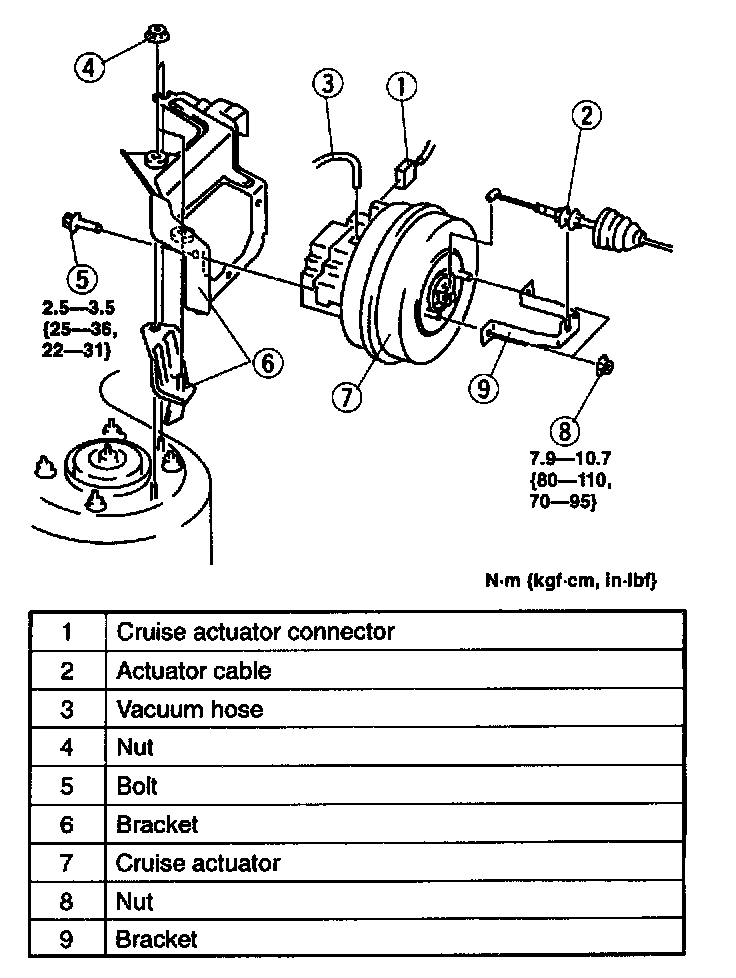 4

3

1

2

5

2.5—3.5 {25—36, 22—31}

6

7

9

8

7.9—10.7 {80—110, 70—95}

N·m {kgf·cm, in·lbf}

| 1 | Cruise actuator connector |
|---|---|
| 2 | Actuator cable |
| 3 | Vacuum hose |
| 4 | Nut |
| 5 | Bolt |
| 6 | Bracket |
| 7 | Cruise actuator |
| 8 | Nut |
| 9 | Bracket |