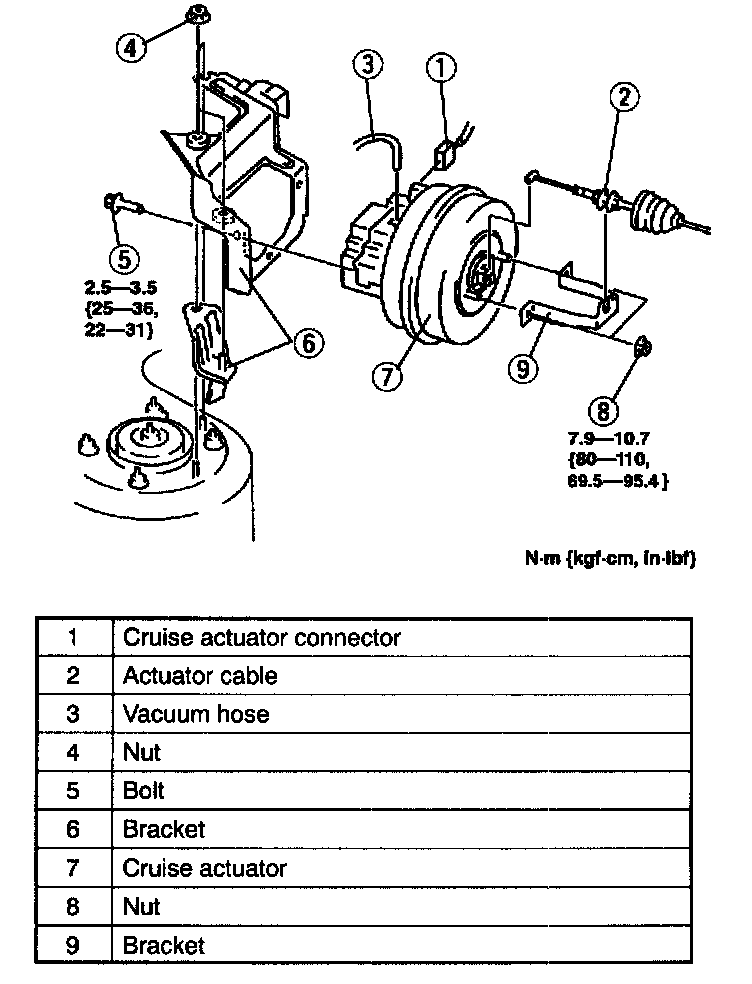 4

3

1

2

5
2.5—3.5
{25—36,
22—31}

6

7

9

8
7.9—10.7
{80—110,
69.5—95.4}

N·m {kgf·cm, in·lbf}

| 1 | Cruise actuator connector |
|---|---|
| 2 | Actuator cable |
| 3 | Vacuum hose |
| 4 | Nut |
| 5 | Bolt |
| 6 | Bracket |
| 7 | Cruise actuator |
| 8 | Nut |
| 9 | Bracket |