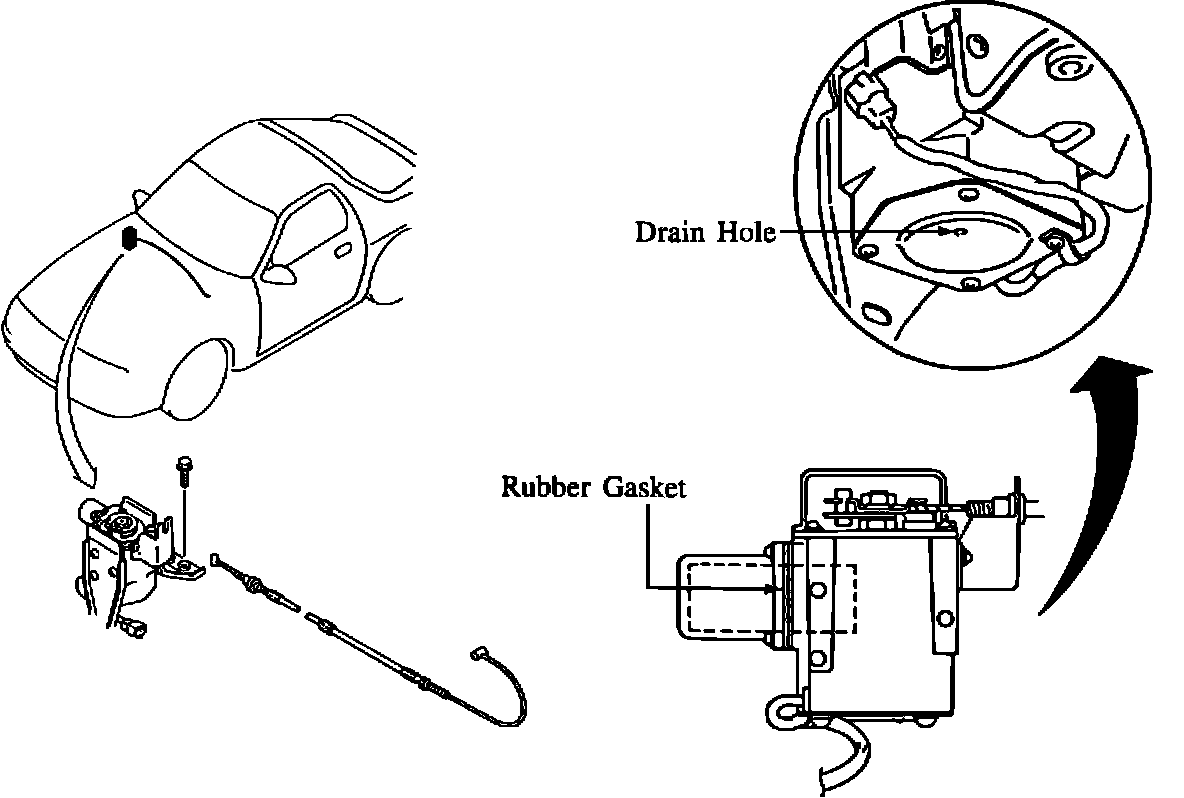 Drain Hole

Rubber Gasket