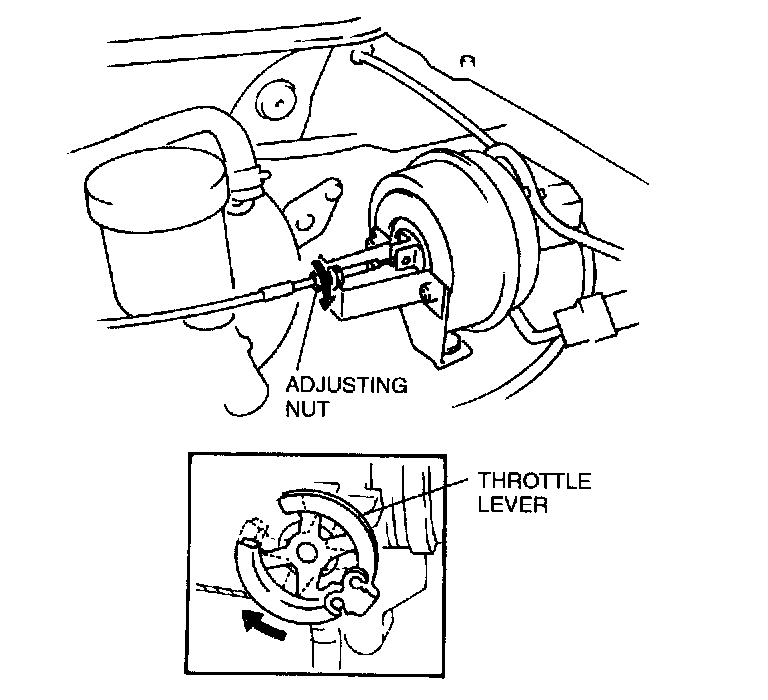 ADJUSTING
NUT

THROTTLE
LEVER