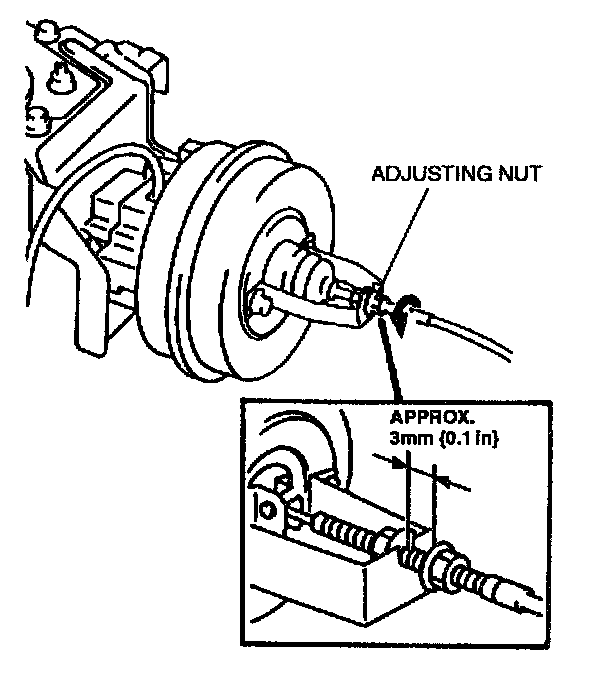 ADJUSTING NUT

APPROX.
3mm {0.1 in}