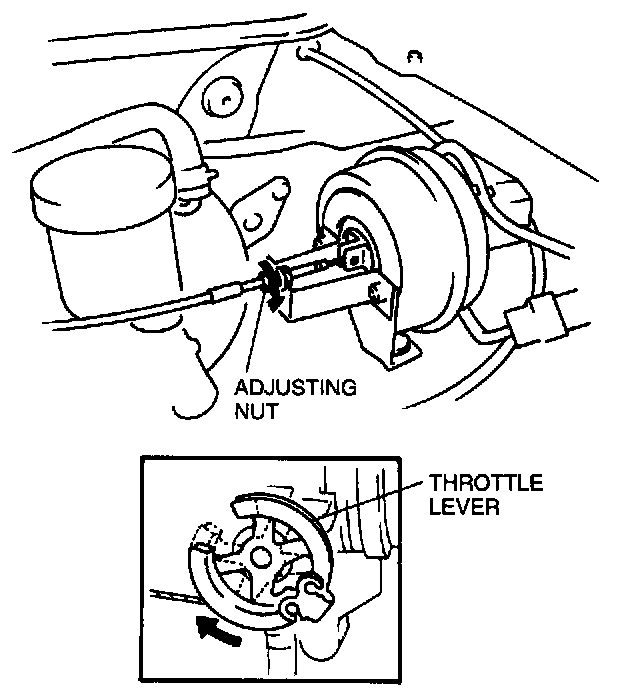 ADJUSTING NUT

THROTTLE LEVER