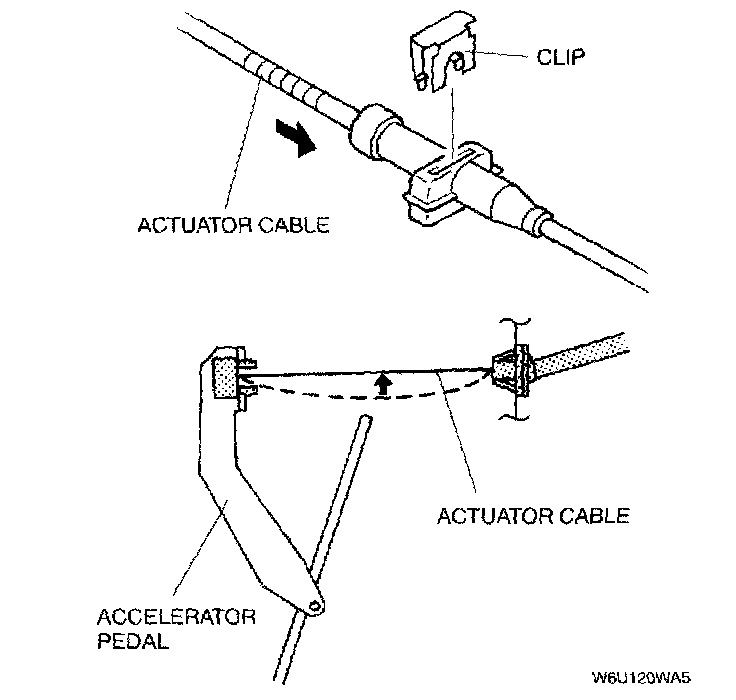 CLIP

ACTUATOR CABLE

ACTUATOR CABLE

ACCELERATOR PEDAL

W6U120WA5