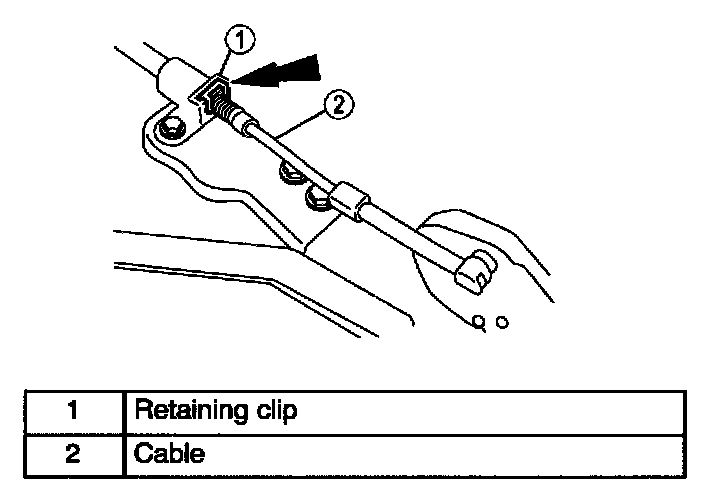 1

2

| 1 | Retaining clip |
|---|---|
| 2 | Cable |