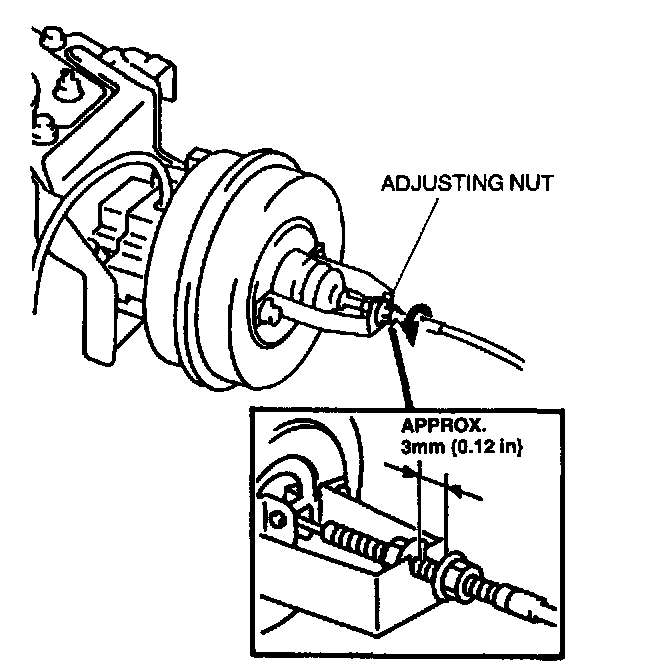 ADJUSTING NUT

APPROX.
3mm (0.12 in)