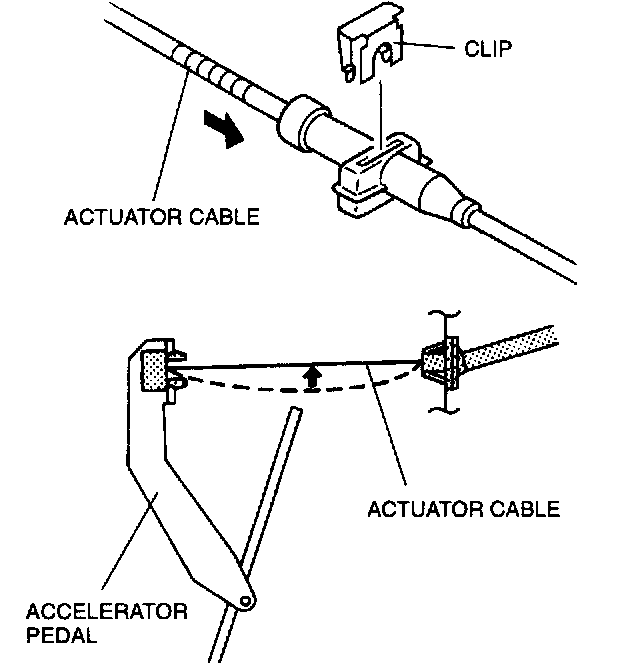 CLIP

ACTUATOR CABLE

ACTUATOR CABLE

ACCELERATOR PEDAL