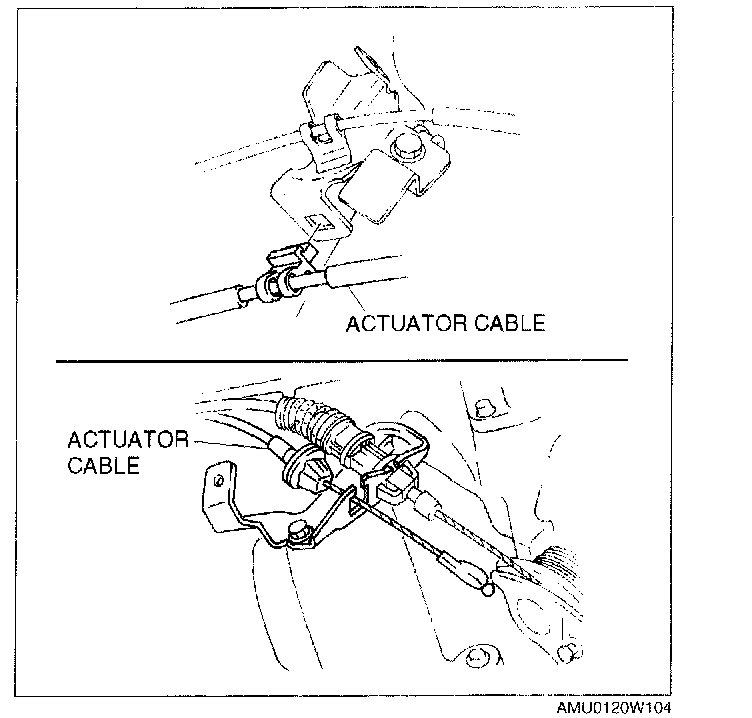 ACTUATOR CABLE

ACTUATOR CABLE

AMU0120W104