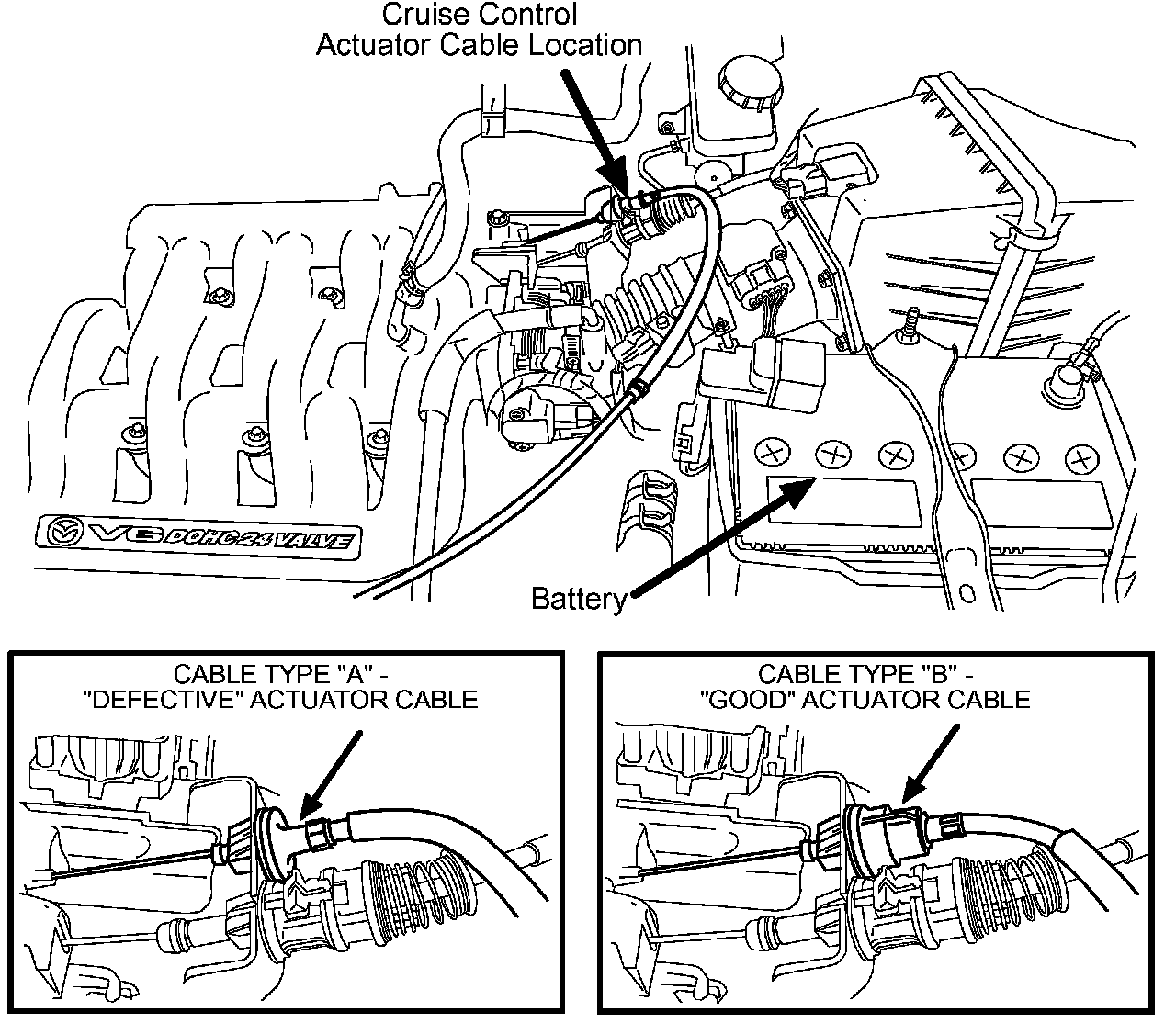 Cruise Control
Actuator Cable Location

V6 DOHC 24 VALVE

Battery

CABLE TYPE "A" -
"DEFECTIVE" ACTUATOR CABLE

CABLE TYPE "B" -
"GOOD" ACTUATOR CABLE