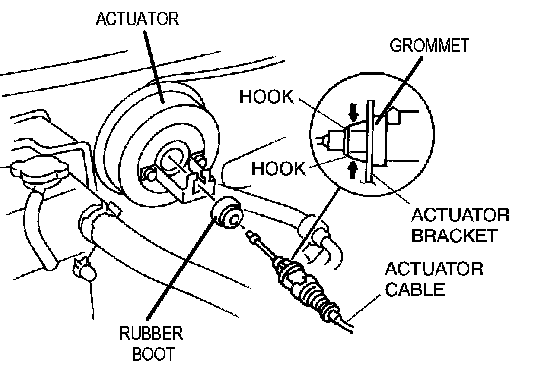 ACTUATOR

GROMMET

HOOK

HOOK

ACTUATOR BRACKET

ACTUATOR CABLE

RUBBER BOOT