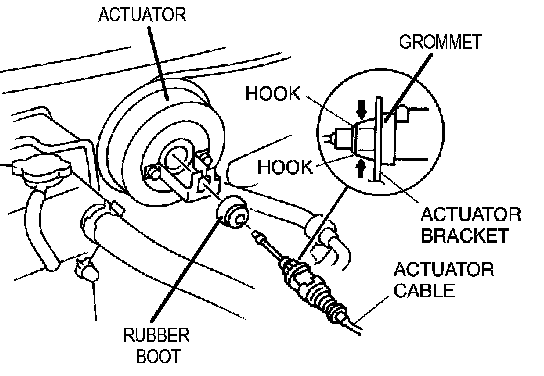 ACTUATOR
GROMMET
HOOK
HOOK
ACTUATOR BRACKET
ACTUATOR CABLE
RUBBER BOOT