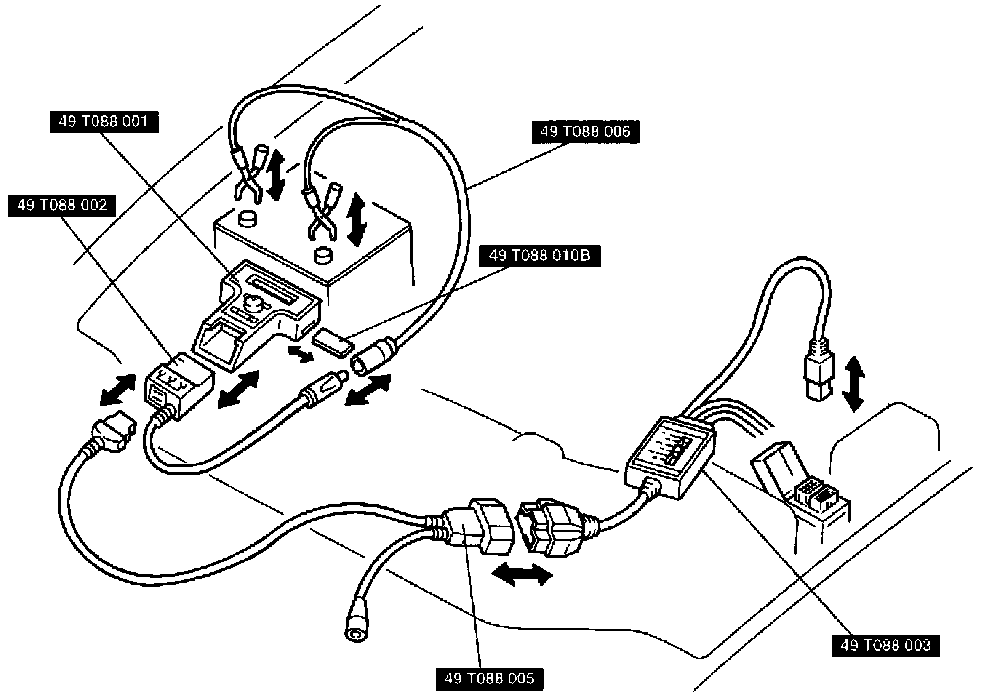 49 T088 001

49 T088 006

49 T088 002

49 T088 010B

49 T088 003

49 T088 005