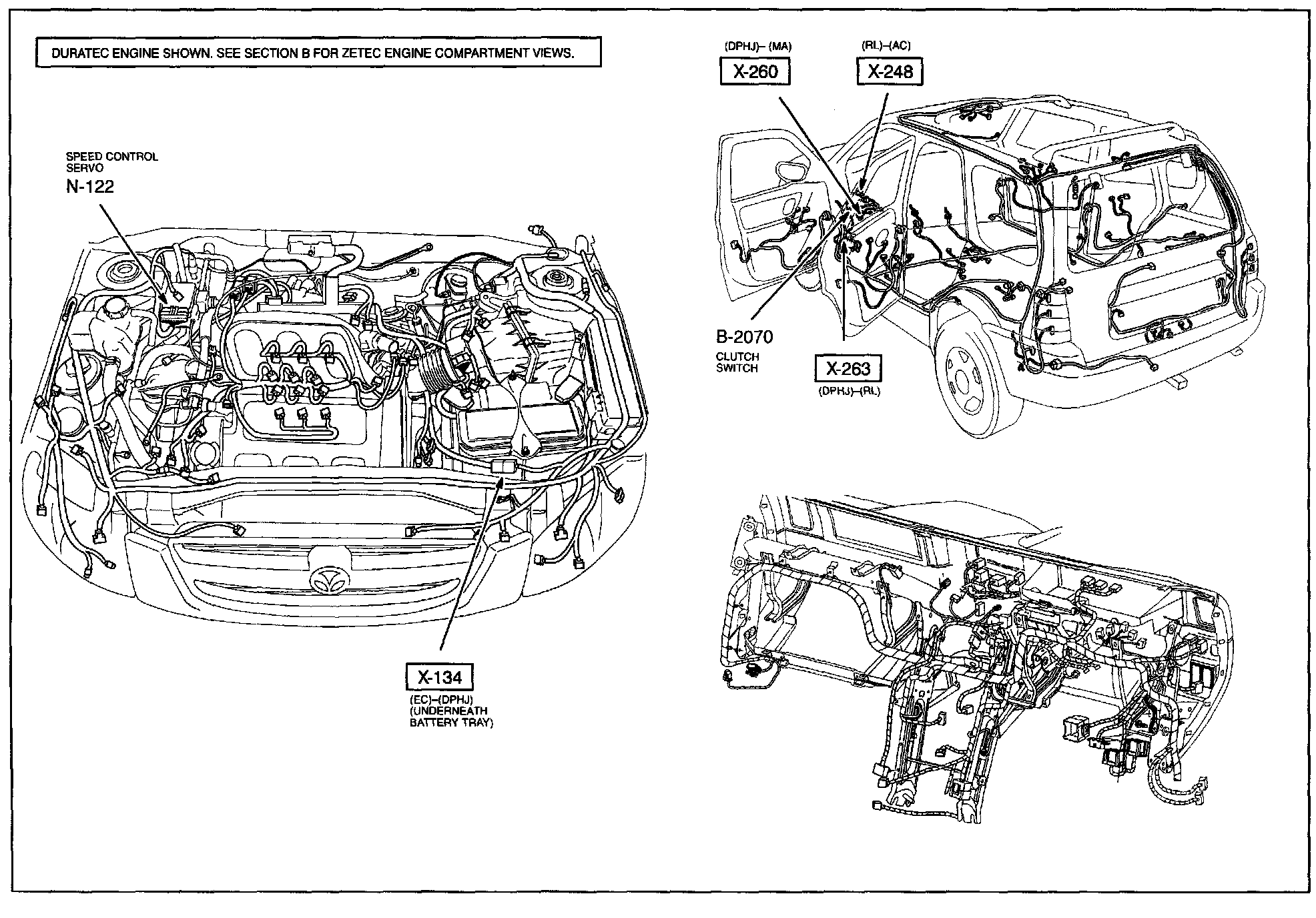 DURATEC ENGINE SHOWN. SEE SECTION B FOR ZETEC ENGINE COMPARTMENT VIEWS.

SPEED CONTROL SERVO
N-122

X-134
(EC)–(DPHJ)
(UNDERNEATH BATTERY TRAY)

(DPHJ)– (MA)
X-260

(RL)–(AC)
X-248

B-2070
CLUTCH SWITCH

X-263
(DPHJ)–(RL)