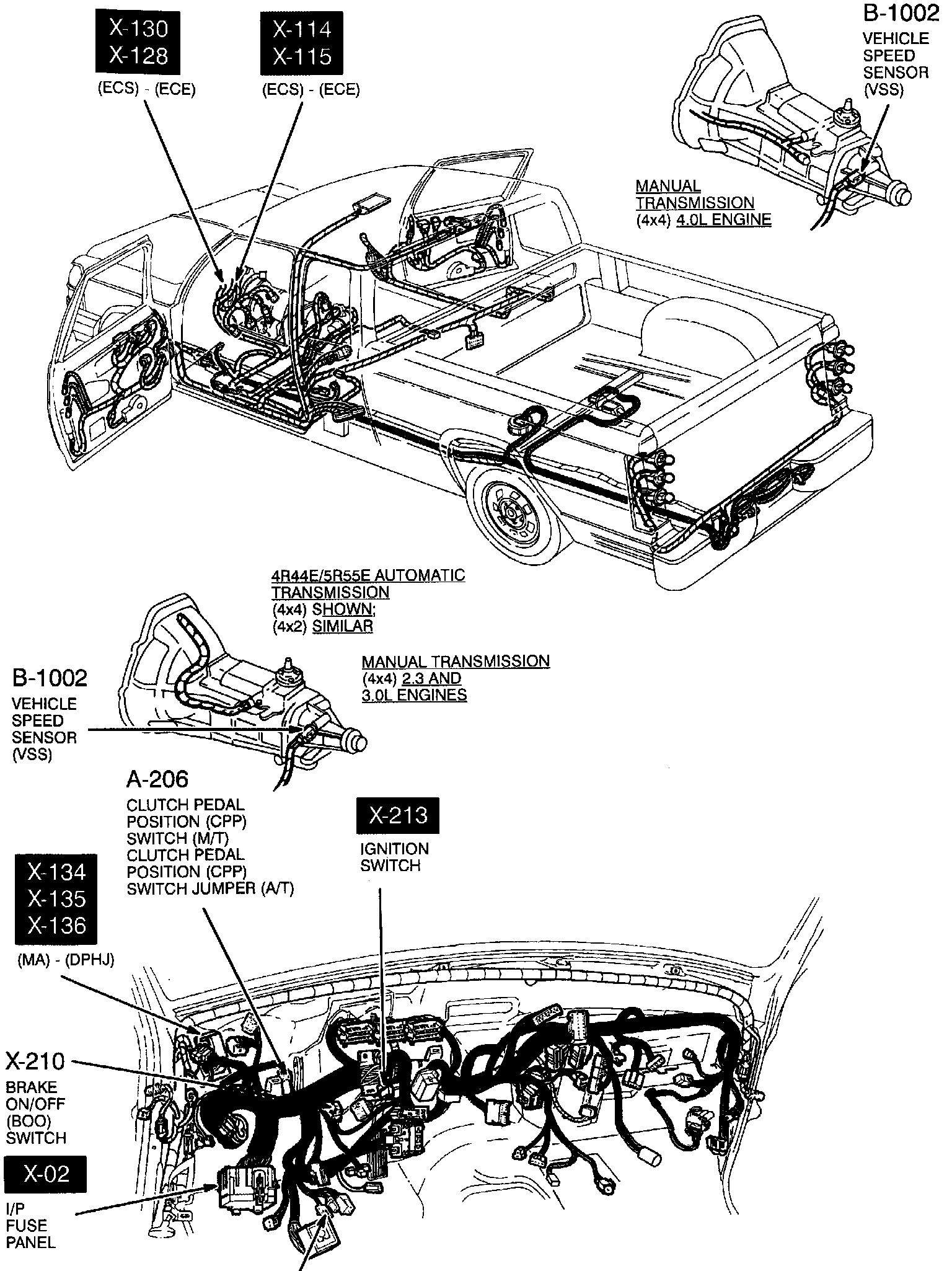 X-130
X-128

(ECS) - (ECE)

X-114
X-115

(ECS) - (ECE)

B-1002
VEHICLE SPEED SENSOR (VSS)

MANUAL TRANSMISSION (4x4) 4.0L ENGINE

4R44E/5R55E AUTOMATIC TRANSMISSION (4x4) SHOWN; (4x2) SIMILAR

MANUAL TRANSMISSION (4x4) 2.3 AND 3.0L ENGINES

B-1002
VEHICLE SPEED SENSOR (VSS)

A-206
CLUTCH PEDAL POSITION (CPP) SWITCH (M/T) CLUTCH PEDAL POSITION (CPP) SWITCH JUMPER (A/T)

X-213
IGNITION SWITCH

X-134
X-135
X-136

(MA) - (DPHJ)

X-210
BRAKE ON/OFF (BOO) SWITCH

X-02
I/P FUSE PANEL