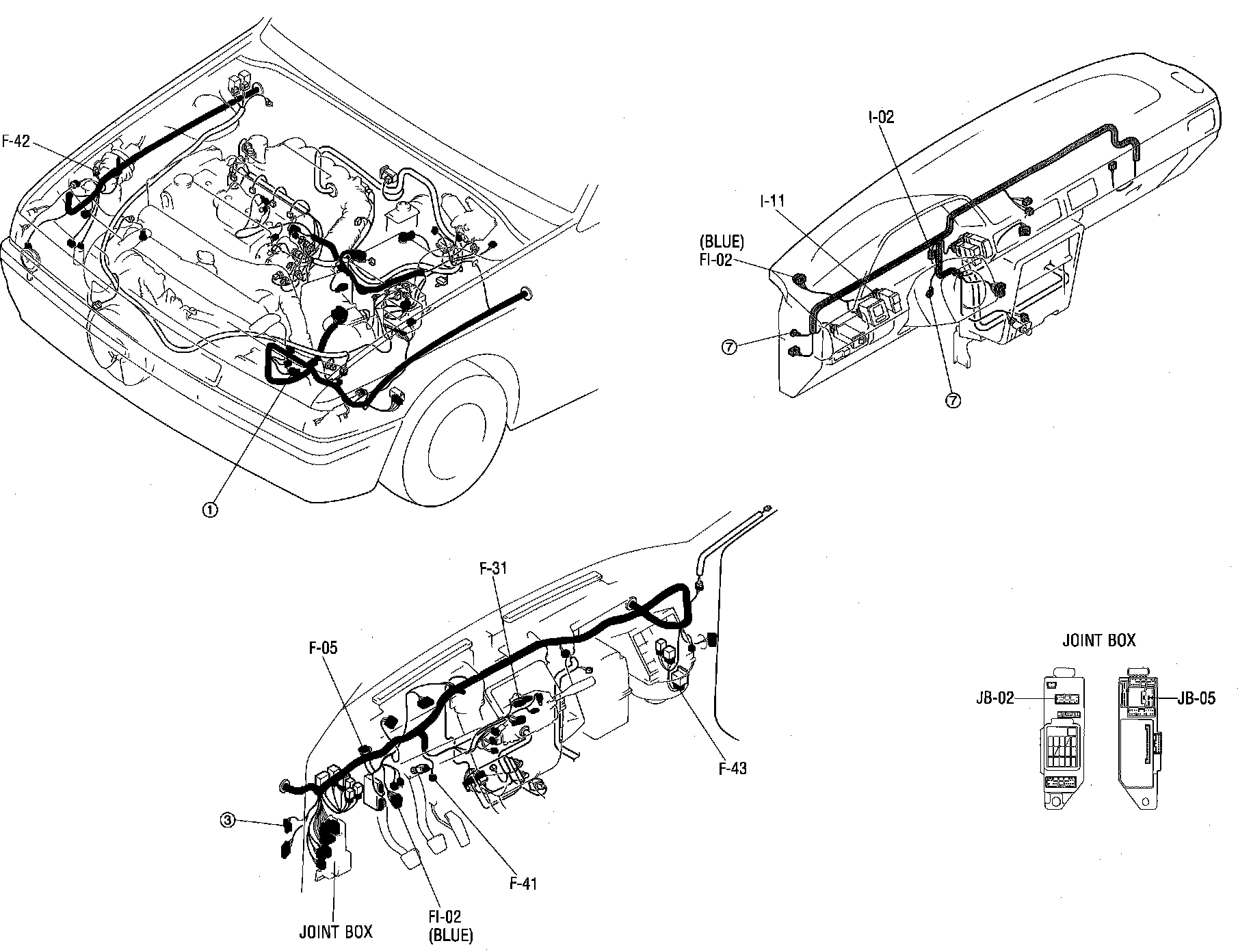 F-42

①

I-02

I-11

(BLUE)
FI-02

⑦

⑦

F-31

F-05

F-43

③

F-41

JOINT BOX

FI-02
(BLUE)

JOINT BOX

JB-02

JB-05