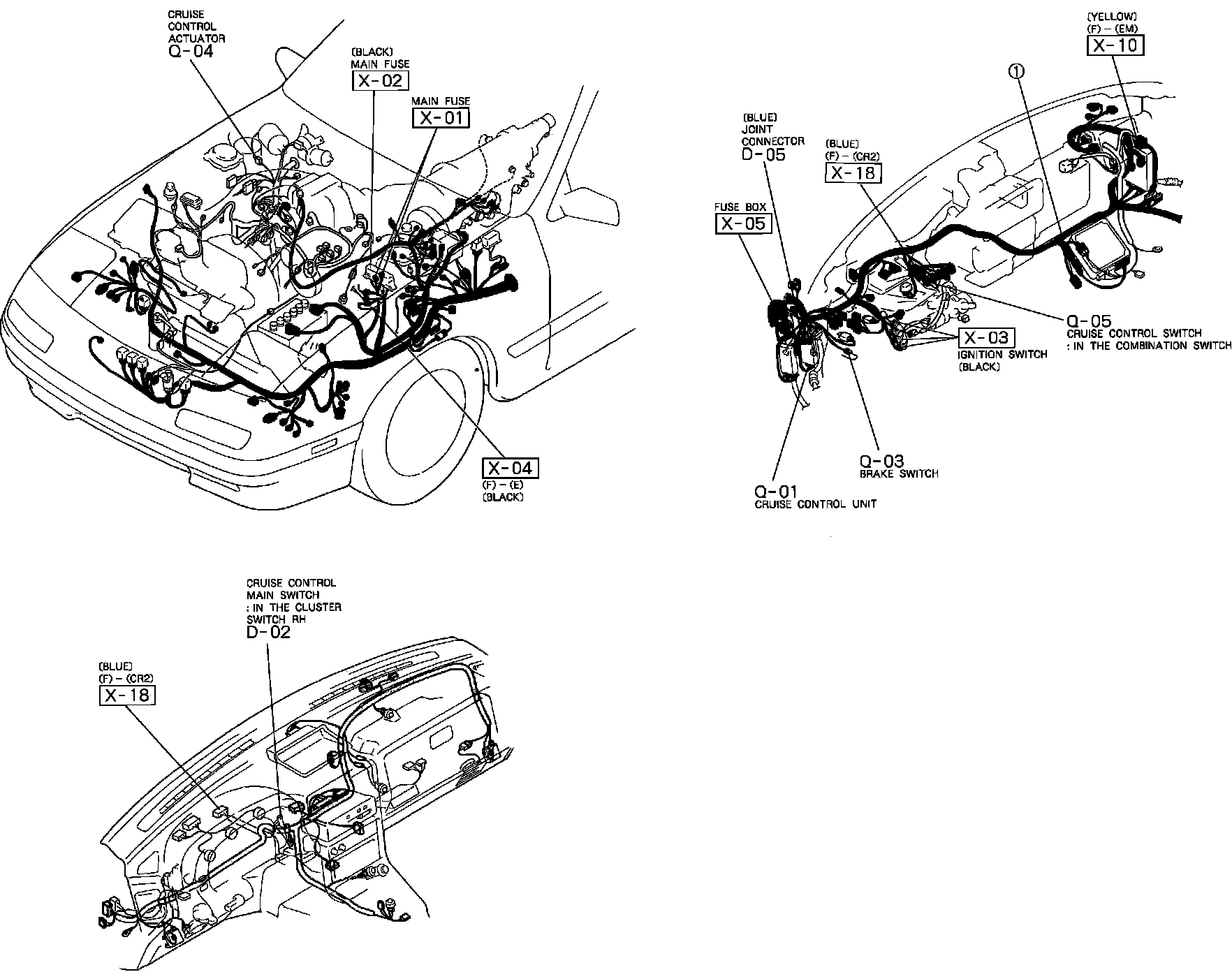 CRUISE CONTROL ACTUATOR
Q-04

(BLACK)
MAIN FUSE
X-02

MAIN FUSE
X-01

X-04
(F) - (E)
(BLACK)

(YELLOW)
(F) - (EM)
X-10

①

(BLUE)
JOINT CONNECTOR
D-05

(BLUE)
(F) - (CR2)
X-18

FUSE BOX
X-05

Q-05
CRUISE CONTROL SWITCH
: IN THE COMBINATION SWITCH

X-03
IGNITION SWITCH
(BLACK)

Q-03
BRAKE SWITCH

Q-01
CRUISE CONTROL UNIT

CRUISE CONTROL MAIN SWITCH
: IN THE CLUSTER SWITCH RH
D-02

(BLUE)
(F) - (CR2)
X-18