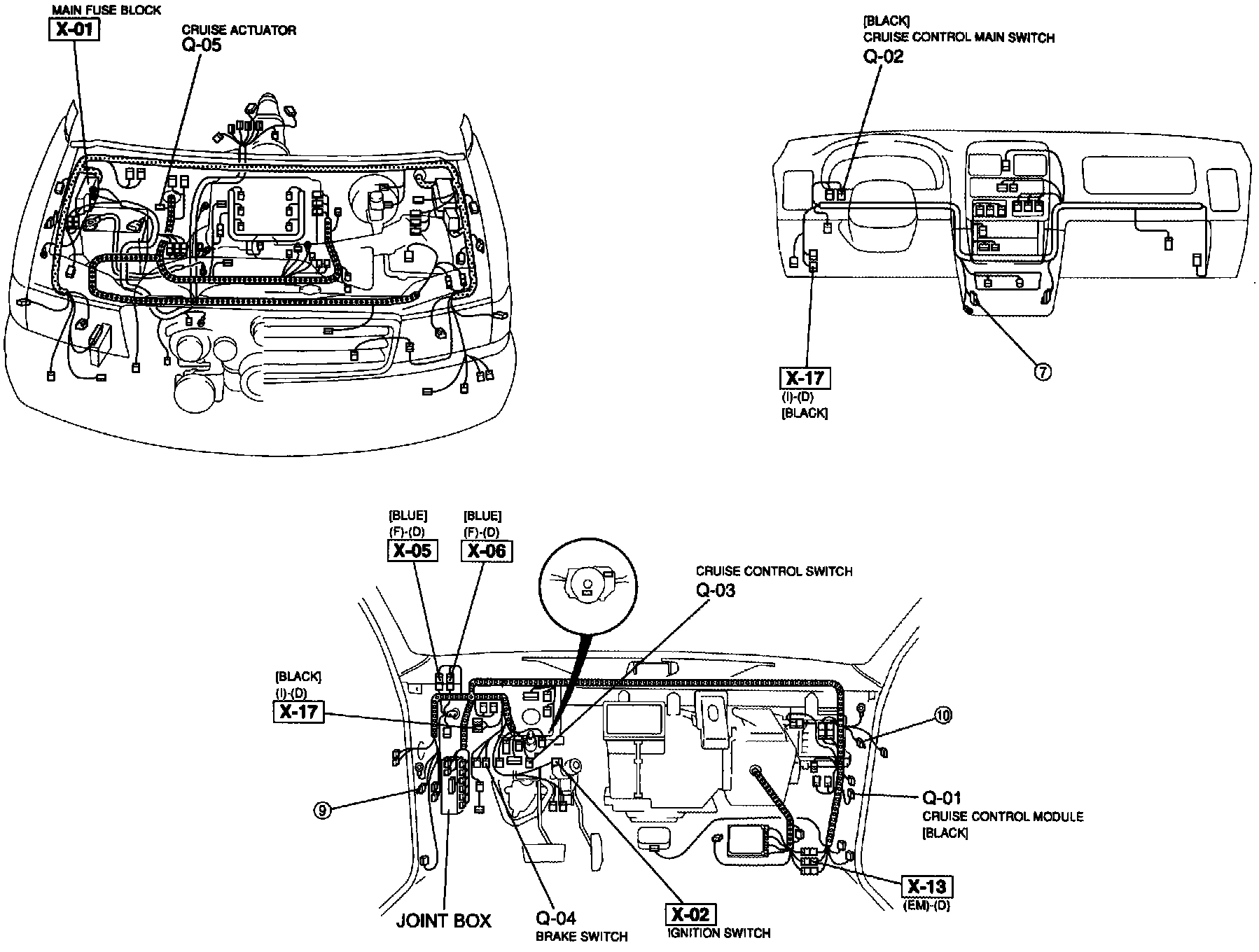 MAIN FUSE BLOCK
X-01

CRUISE ACTUATOR
Q-05

[BLACK]
CRUISE CONTROL MAIN SWITCH
Q-02

X-17
(I)-(D)
[BLACK]

7

[BLUE]
(F)-(D)
X-05

[BLUE]
(F)-(D)
X-06

CRUISE CONTROL SWITCH
Q-03

[BLACK]
(I)-(D)
X-17

10

9

Q-01
CRUISE CONTROL MODULE
[BLACK]

X-13
(EM)-(D)

JOINT BOX

Q-04
BRAKE SWITCH

X-02
IGNITION SWITCH