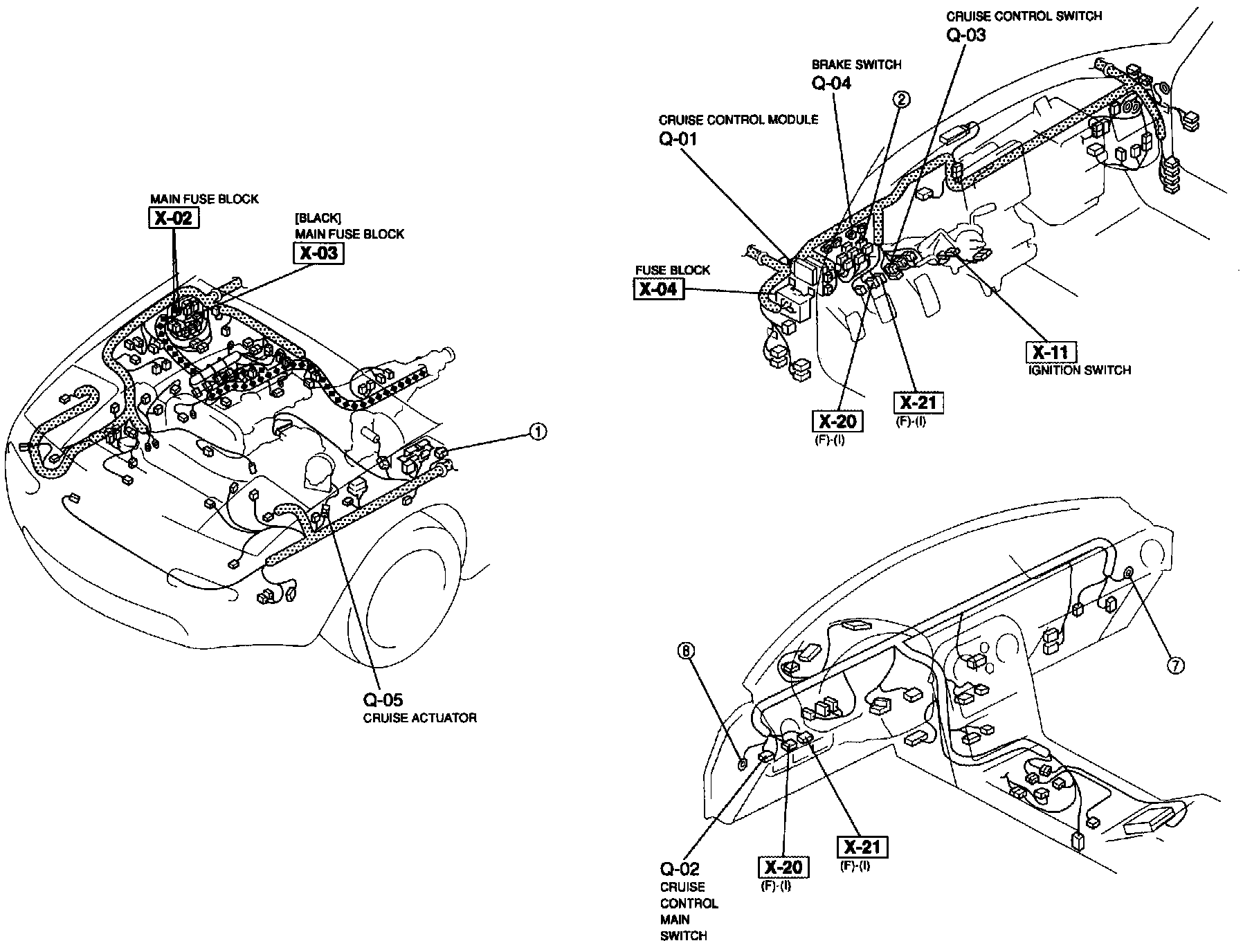 MAIN FUSE BLOCK
X-02

[BLACK]
MAIN FUSE BLOCK
X-03

①

Q-05
CRUISE ACTUATOR

CRUISE CONTROL SWITCH
Q-03

BRAKE SWITCH
Q-04

②

CRUISE CONTROL MODULE
Q-01

FUSE BLOCK
X-04

X-11
IGNITION SWITCH

X-21
(F)-(I)

X-20
(F)-(I)

⑧

⑦

Q-02
CRUISE
CONTROL
MAIN
SWITCH

X-20
(F)-(I)

X-21
(F)-(I)