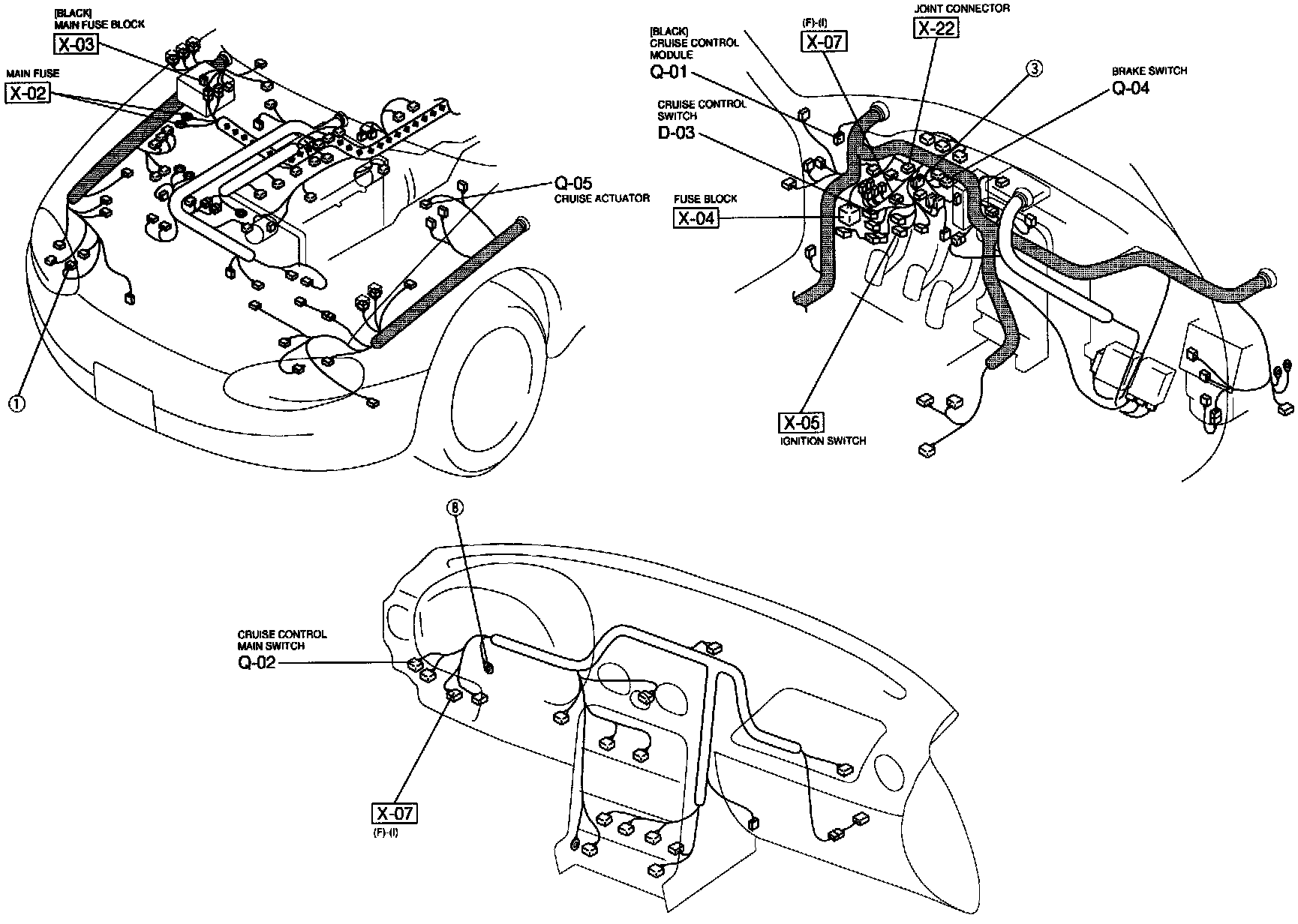 [BLACK]
MAIN FUSE BLOCK
X-03

MAIN FUSE
X-02

Q-05
CRUISE ACTUATOR

①

[BLACK]
CRUISE CONTROL
MODULE
Q-01

(F)-(I)
X-07

JOINT CONNECTOR
X-22

③

BRAKE SWITCH
Q-04

CRUISE CONTROL
SWITCH
D-03

FUSE BLOCK
X-04

X-05
IGNITION SWITCH

⑧

CRUISE CONTROL
MAIN SWITCH
Q-02

X-07
(F)-(I)