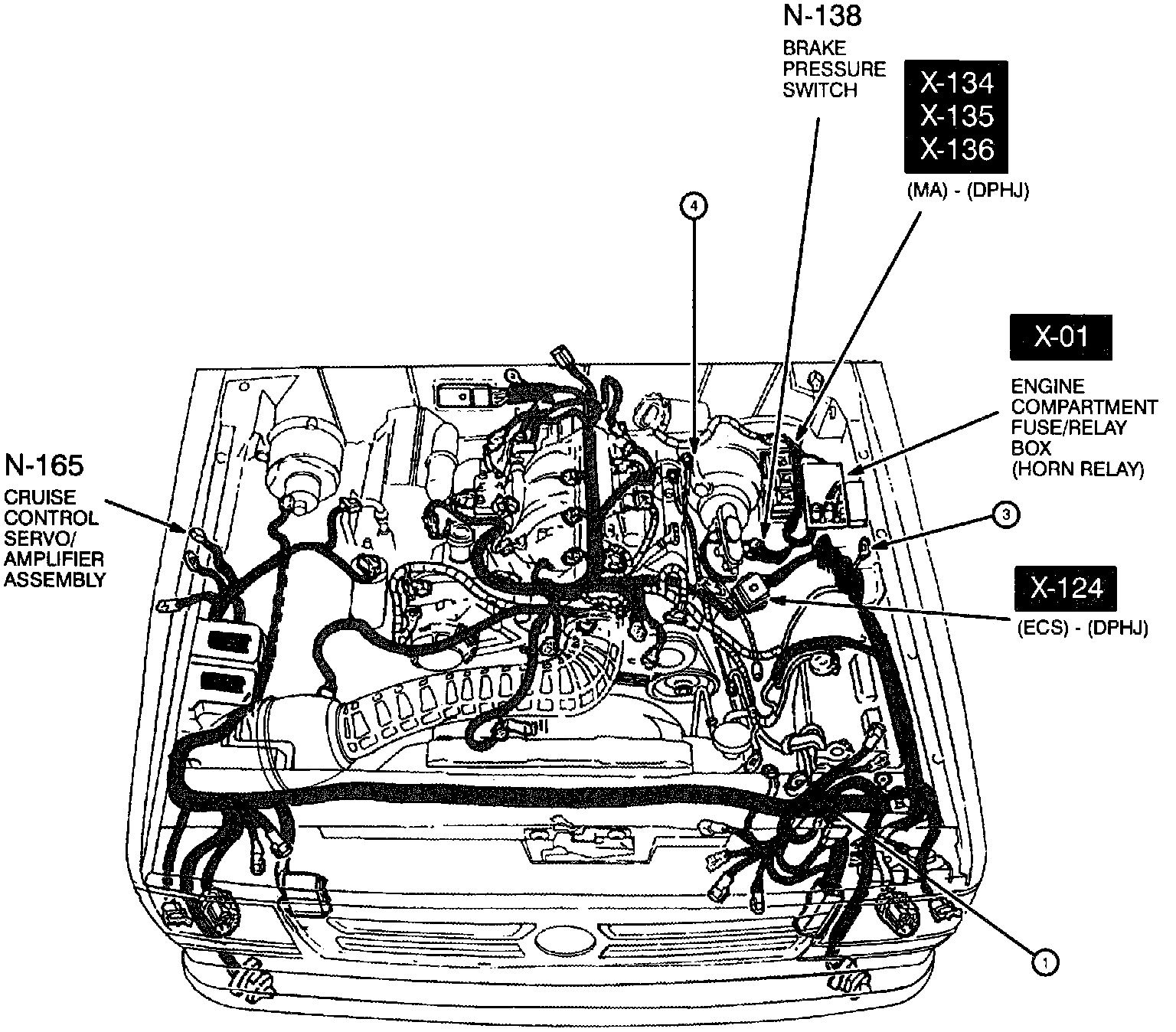 N-138
BRAKE PRESSURE SWITCH

X-134
X-135
X-136
(MA) - (DPHJ)

4

X-01
ENGINE COMPARTMENT FUSE/RELAY BOX (HORN RELAY)

N-165
CRUISE CONTROL SERVO/ AMPLIFIER ASSEMBLY

3

X-124
(ECS) - (DPHJ)

1