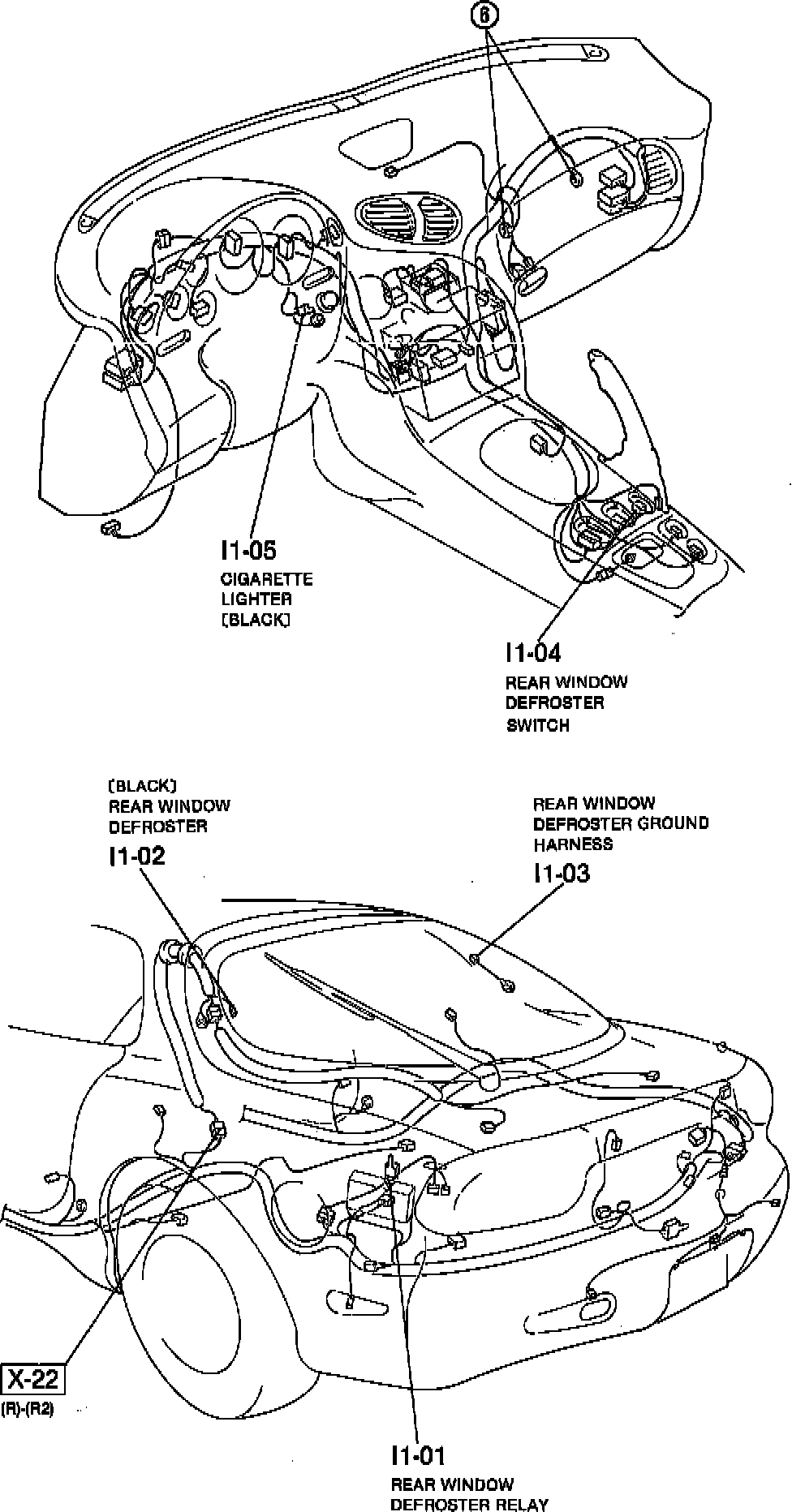 6

I1-05
CIGARETTE
LIGHTER
[BLACK]

I1-04
REAR WINDOW
DEFROSTER
SWITCH

[BLACK]
REAR WINDOW
DEFROSTER
I1-02

REAR WINDOW
DEFROSTER GROUND
HARNESS
I1-03

X-22
(R)-(R2)

I1-01
REAR WINDOW
DEFROSTER RELAY