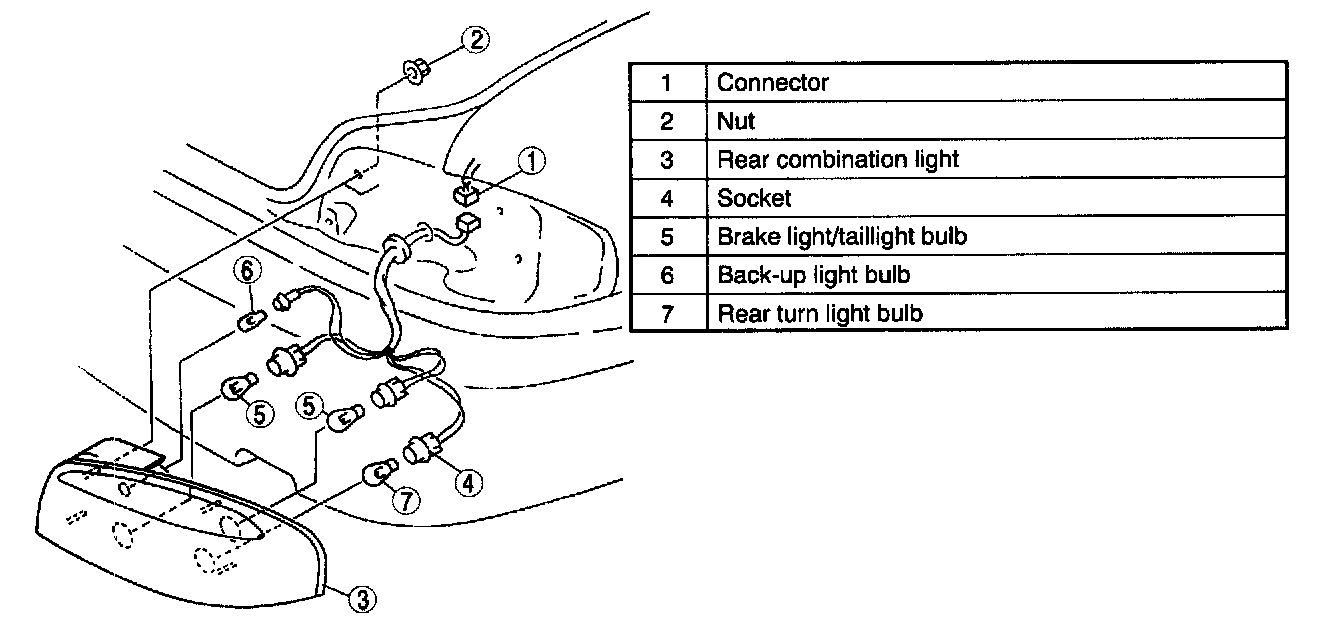 2
1
6
5
5
4
7
3

| 1 | Connector |
|---|---|
| 2 | Nut |
| 3 | Rear combination light |
| 4 | Socket |
| 5 | Brake light/taillight bulb |
| 6 | Back-up light bulb |
| 7 | Rear turn light bulb |