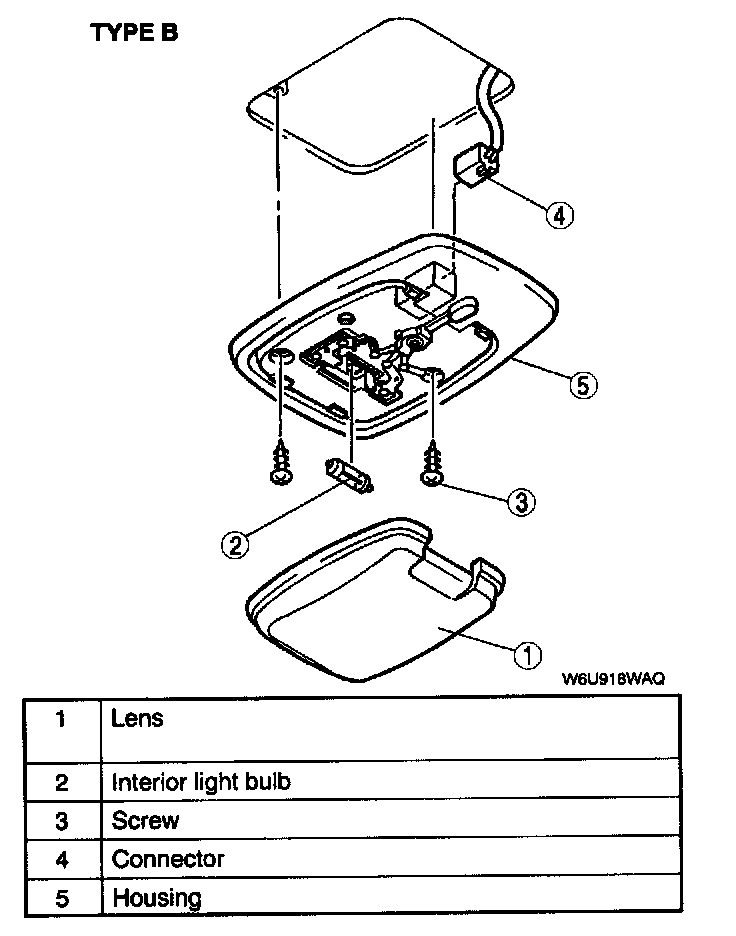 TYPE B

4

5

3

2

1

W6U918WAQ

| 1 | Lens |
|---|---|
| 2 | Interior light bulb |
| 3 | Screw |
| 4 | Connector |
| 5 | Housing |