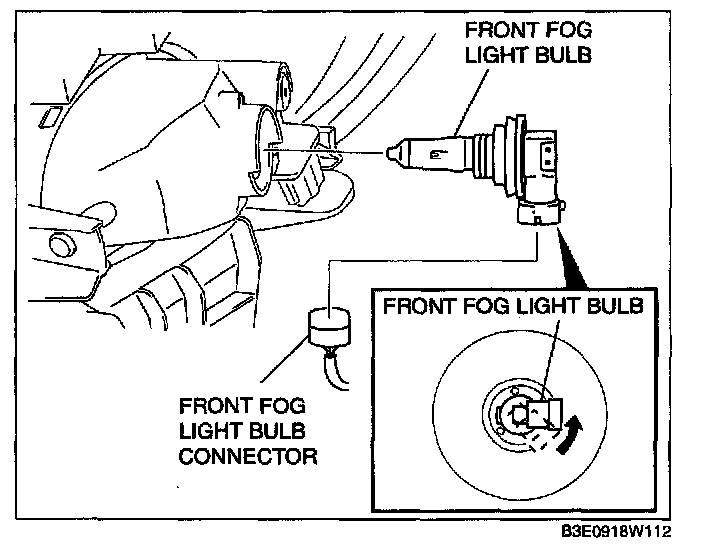 FRONT FOG LIGHT BULB

FRONT FOG LIGHT BULB

FRONT FOG LIGHT BULB CONNECTOR

B3E0918W112