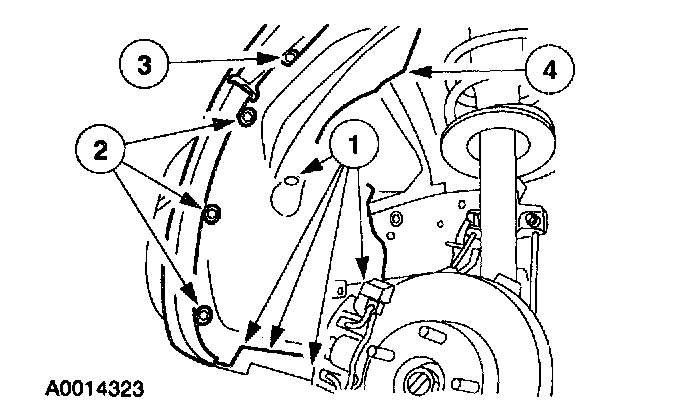 3
4
2
1
A0014323