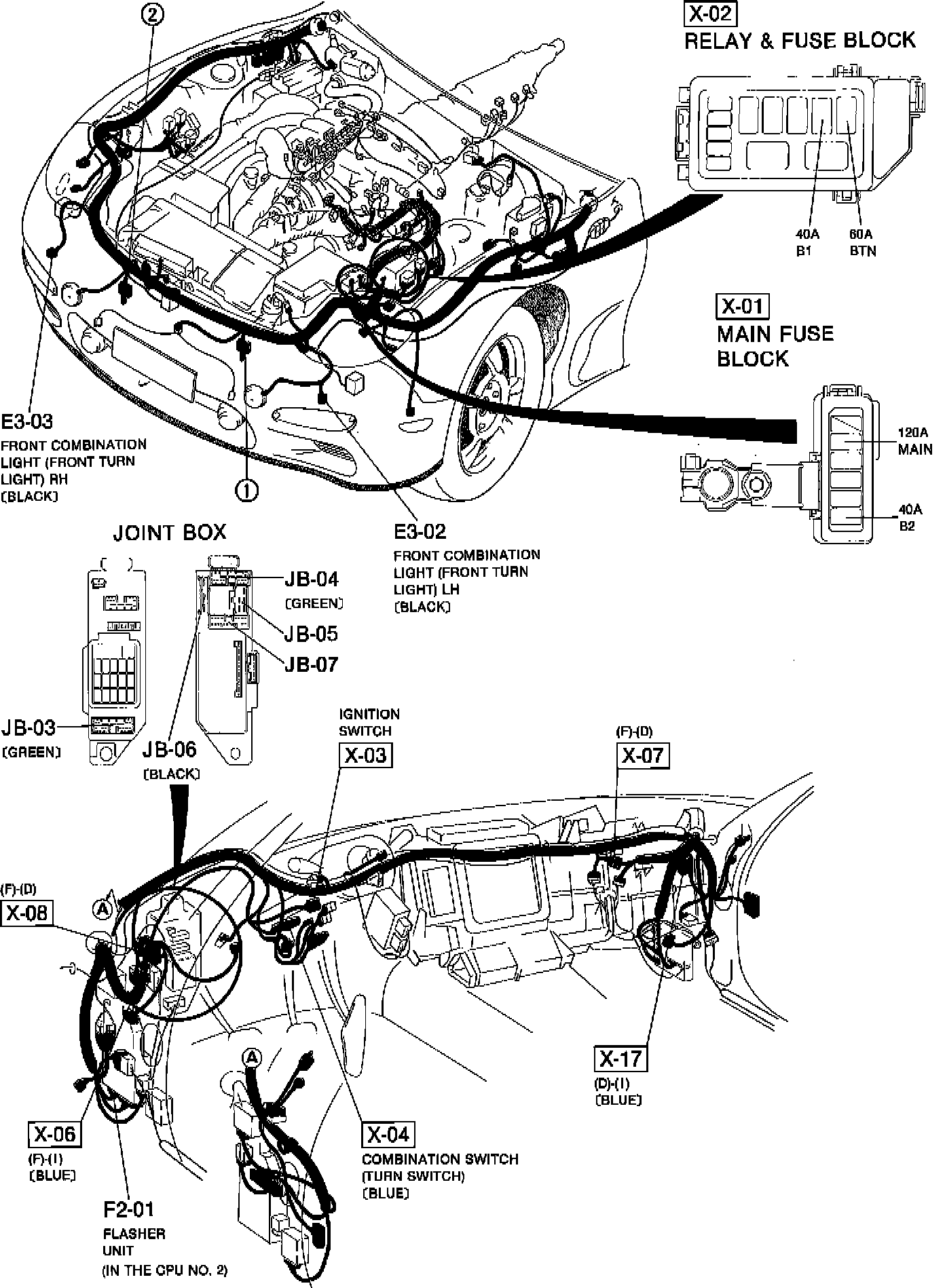 ②

X-02
RELAY & FUSE BLOCK

40A
B1

60A
BTN

X-01
MAIN FUSE BLOCK

120A
MAIN

40A
B2

E3-03
FRONT COMBINATION LIGHT (FRONT TURN LIGHT) RH
(BLACK)

①

E3-02
FRONT COMBINATION LIGHT (FRONT TURN LIGHT) LH
(BLACK)

JOINT BOX

JB-04
(GREEN)

JB-05

JB-07

JB-03
(GREEN)

JB-06
(BLACK)

IGNITION SWITCH
X-03

(F)-(D)
X-07

(F)-(D)
X-08

A

A

X-17
(D)-(I)
(BLUE)

X-06
(F)-(I)
(BLUE)

X-04
COMBINATION SWITCH
(TURN SWITCH)
(BLUE)

F2-01
FLASHER UNIT
(IN THE CPU NO. 2)